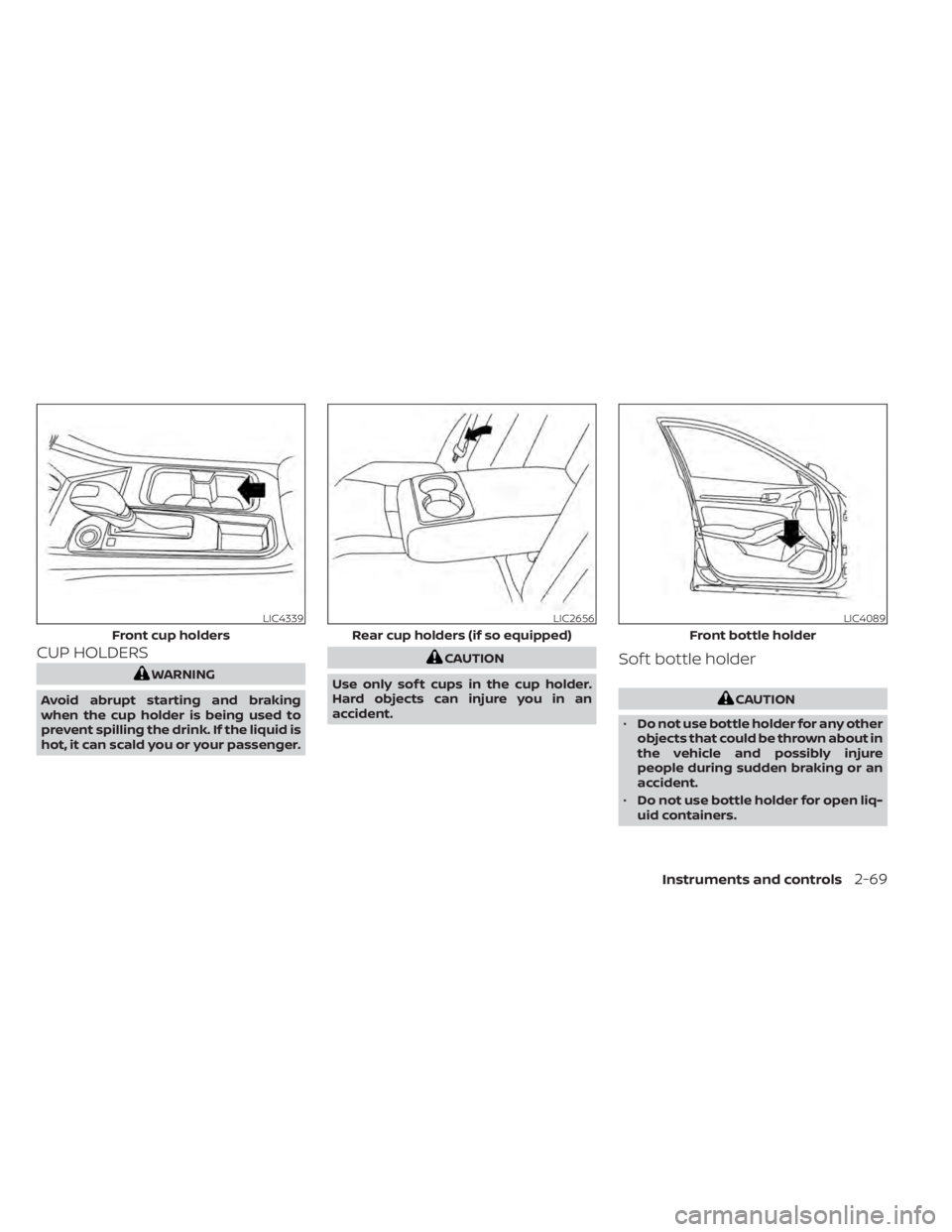 LIC4339

Front cup holders

CUP HOLDERS

WARNING

Avoid abrupt starting and braking when the cup holder is being used to prevent spilling the drink. If the liquid is hot, it can scald you or your passenger.

LIC2656

Rear cup holders (if so equipped)

CAUTION

Use only soft cups in the cup holder. Hard objects can injure you in an accident.

LIC4089

Front bottle holder

Soft bottle holder

CAUTION

• Do not use bottle holder for any other objects that could be thrown about in the vehicle and possibly injure people during sudden braking or an accident.

• Do not use bottle holder for open liquid containers.

Instruments and controls 2-69

carmanualsonline.info