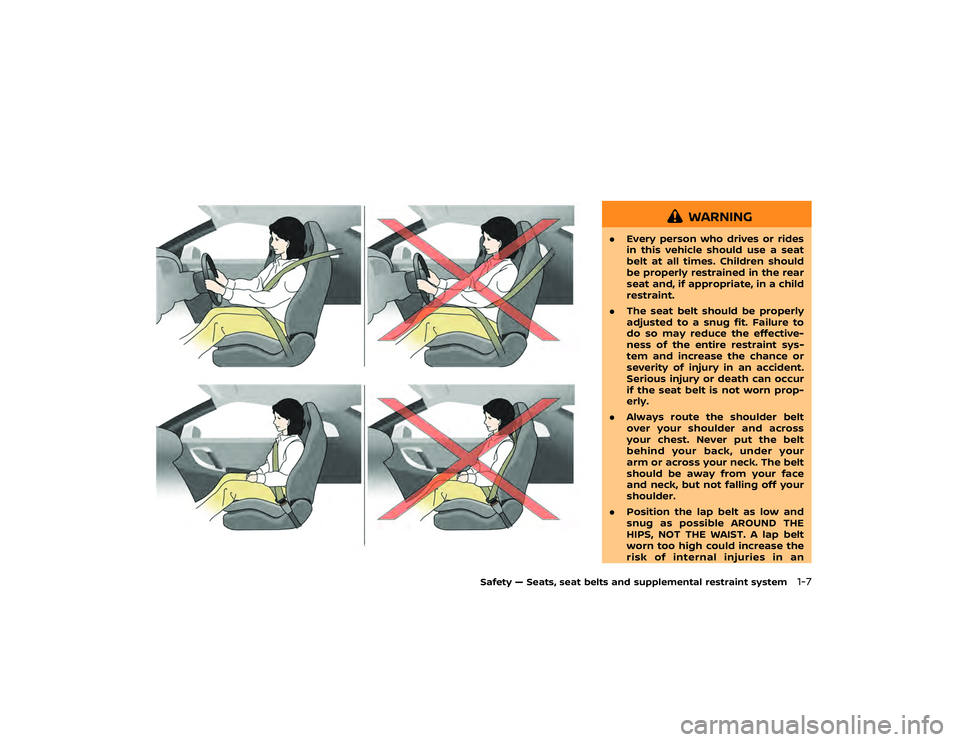 WARNING

. Every person who drives or rides in this vehicle should use a seat belt at all times. Children should be properly restrained in the rear seat and, if appropriate, in a child restraint.

. The seat belt should be properly adjusted to a snug fit. Failure to do so may reduce the effectiveness of the entire restraint system and increase the chance or severity of injury in an accident. Serious injury or death can occur if the seat belt is not worn properly.

. Always route the shoulder belt over your shoulder and across your chest. Never put the belt behind your back, under your arm or across your neck. The belt should be away from your face and neck, but not falling off your shoulder.

. Position the lap belt as low and snug as possible AROUND THE HIPS, NOT THE WAIST. A lap belt worn too high could increase the risk of internal injuries in an

Safety — Seats, seat belts and supplemental restraint system 1-7

carmanualsonline.info