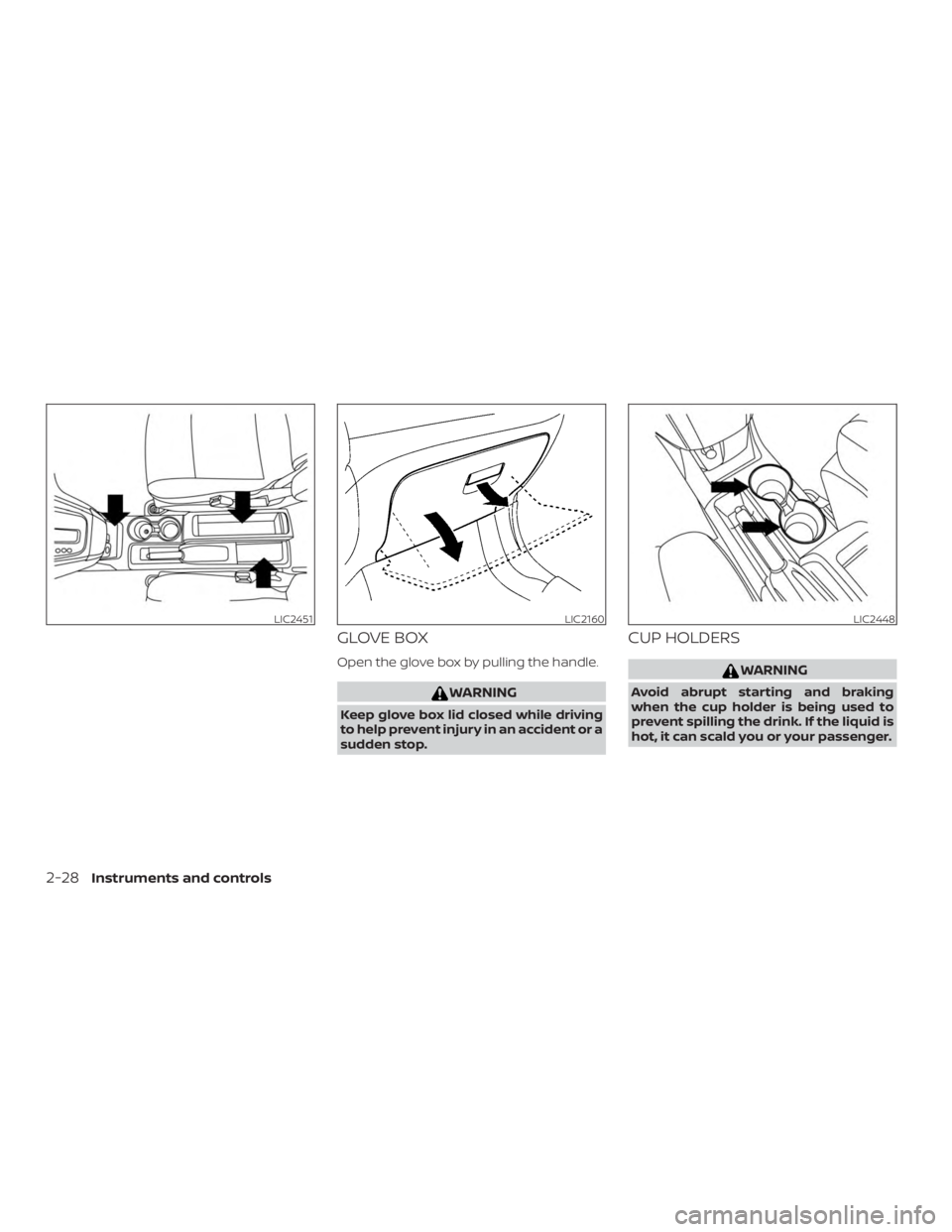 LIC2451

LIC2160

GLOVE BOX

Open the glove box by pulling the handle.

WARNING

Keep glove box lid closed while driving to help prevent injury in an accident or a sudden stop.

LIC2448

CUP HOLDERS

WARNING

Avoid abrupt starting and braking when the cup holder is being used to prevent spilling the drink. If the liquid is hot, it can scald you or your passenger.

2-28 Instruments and controls

carmanualsonline.info