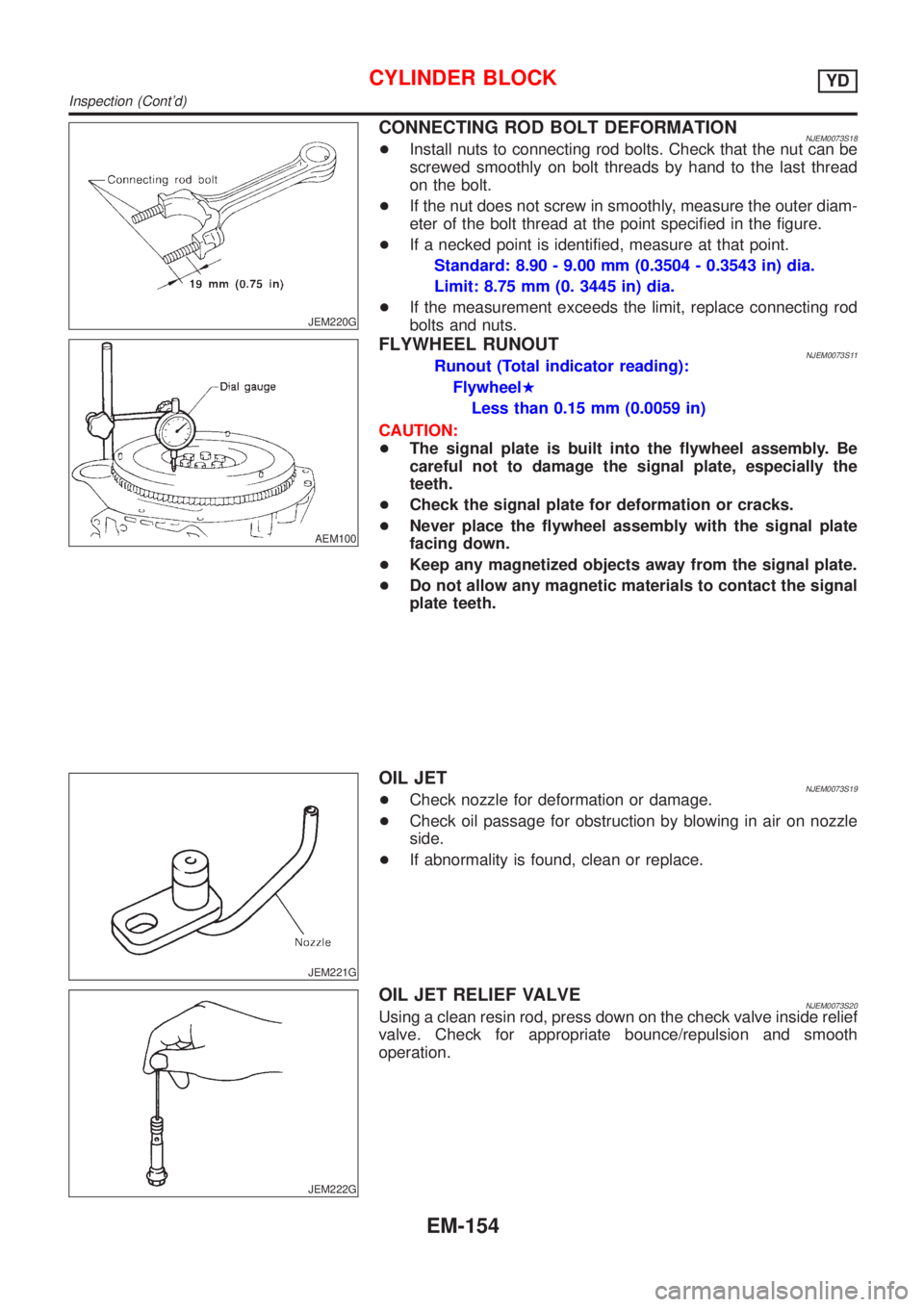 CYLINDER BLOCK
YD
Inspection (Cont'd)

Connecting rod bolt
19 mm (0.75 in)
JEM220G

CONNECTING ROD BOLT DEFORMATION
NJEM0073S18
+ Install nuts to connecting rod bolts. Check that the nut can be screwed smoothly on bolt threads by hand to the last thread on the bolt.
+ If the nut does not screw in smoothly, measure the outer diameter of the bolt thread at the point specified in the figure.
+ If a necked point is identified, measure at that point.
Standard: 8.90 - 9.00 mm (0.3504 - 0.3543 in) dia.
Limit: 8.75 mm (0. 3445 in) dia.
+ If the measurement exceeds the limit, replace connecting rod bolts and nuts.

Dial gauge
AEM100

FLYWHEEL RUNOUT
NJEM0073S11
Runout (Total indicator reading):
Flywheel★
Less than 0.15 mm (0.0059 in)
CAUTION:
+ The signal plate is built into the flywheel assembly. Be careful not to damage the signal plate, especially the teeth.
+ Check the signal plate for deformation or cracks.
+ Never place the flywheel assembly with the signal plate facing down.
+ Keep any magnetized objects away from the signal plate.
+ Do not allow any magnetic materials to contact the signal plate teeth.

Nozzle
JEM221G

OIL JET
NJEM0073S19
+ Check nozzle for deformation or damage.
+ Check oil passage for obstruction by blowing in air on nozzle side.
+ If abnormality is found, clean or replace.

JEM222G

OIL JET RELIEF VALVE
NJEM0073S20
Using a clean resin rod, press down on the check valve inside relief valve. Check for appropriate bounce/repulsion and smooth operation.

EM-154

carmanualsonline.info