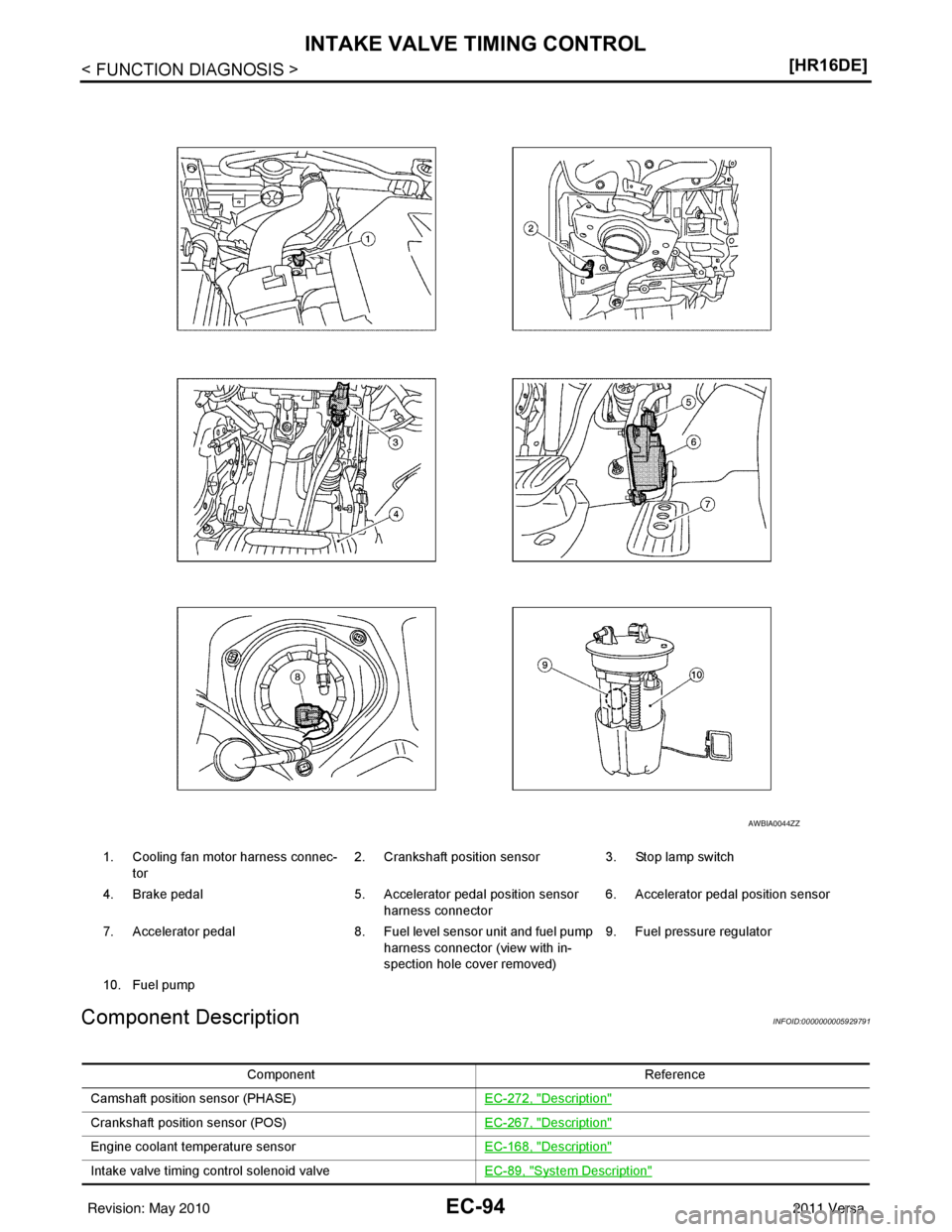 INTAKE VALVE TIMING CONTROL

< FUNCTION DIAGNOSIS >

[HR16DE]

1

2

3

4

5

6

7

8

9

10

AWBIA0044ZZ

1. Cooling fan motor harness connector

2. Crankshaft position sensor

3. Stop lamp switch

4. Brake pedal

5. Accelerator pedal position sensor harness connector

6. Accelerator pedal position sensor

7. Accelerator pedal

8. Fuel level sensor unit and fuel pump harness connector (view with inspection hole cover removed)

9. Fuel pressure regulator

10. Fuel pump

Component Description

INFOID:0000000005929791

| Component | Reference |
|---|---|
| Camshaft position sensor (PHASE) | EC-272, "Description" |
| Crankshaft position sensor (POS) | EC-267, "Description" |
| Engine coolant temperature sensor | EC-168, "Description" |
| Intake valve timing control solenoid valve | EC-89, "System Description" |

Revision: May 2010

EC-94

2011 Versa