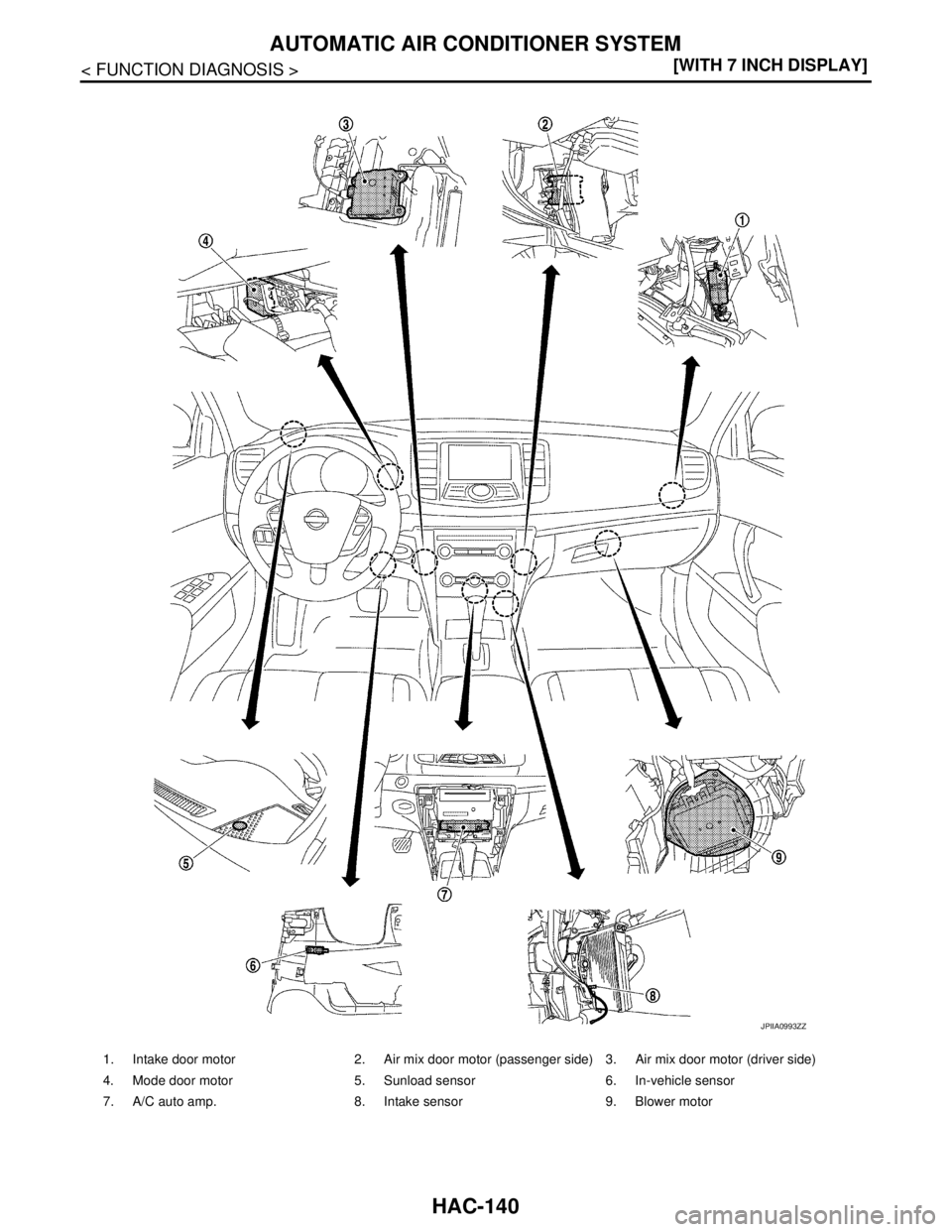 AUTOMATIC AIR CONDITIONER SYSTEM
< FUNCTION DIAGNOSIS >
[WITH 7 INCH DISPLAY]

3
2
4
1
5
7
9
6
8

JPIIA0993ZZ

| 1. Intake door motor | 2. Air mix door motor (passenger side) | 3. Air mix door motor (driver side) |
|---|---|---|
| 4. Mode door motor | 5. Sunload sensor | 6. In-vehicle sensor |
| 7. A/C auto amp. | 8. Intake sensor | 9. Blower motor |

HAC-140

carmanualsonline.info