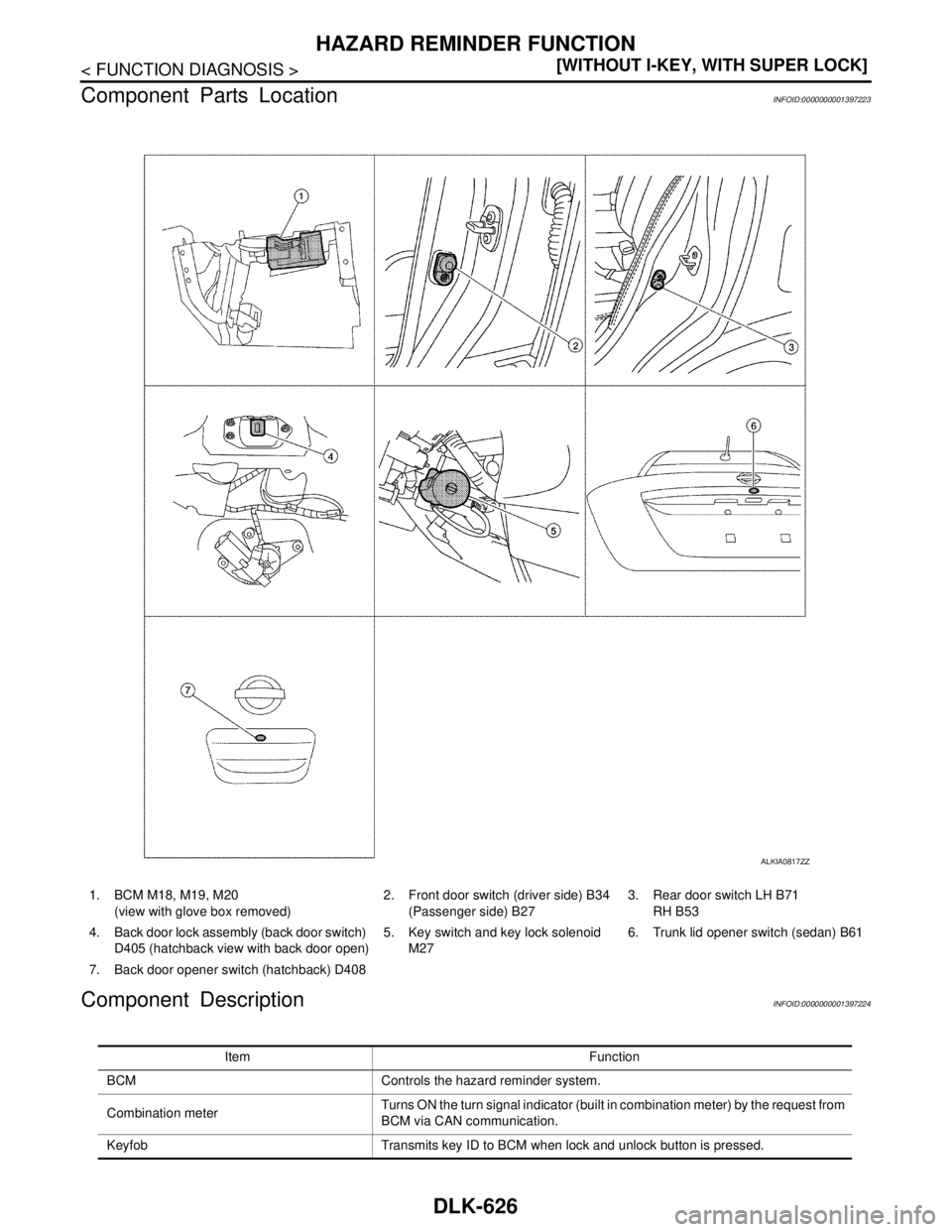 HAZARD REMINDER FUNCTION

< FUNCTION DIAGNOSIS >

[WITHOUT I-KEY, WITH SUPER LOCK]

Component Parts Location

INFOID:0000000001397223

1

2

3

4

5

6

7

ALKIA0817ZZ

1. BCM M18, M19, M20 (view with glove box removed)

2. Front door switch (driver side) B34 (Passenger side) B27

3. Rear door switch LH B71 RH B53

4. Back door lock assembly (back door switch) D405 (hatchback view with back door open)

5. Key switch and key lock solenoid M27

6. Trunk lid opener switch (sedan) B61

7. Back door opener switch (hatchback) D408

Component Description

INFOID:0000000001397224

| Item | Function |
|---|---|
| BCM | Controls the hazard reminder system. |
| Combination meter | Turns ON the turn signal indicator (built in combination meter) by the request from BCM via CAN communication. |
| Keyfob | Transmits key ID to BCM when lock and unlock button is pressed. |

DLK-626

carmanualsonline.info