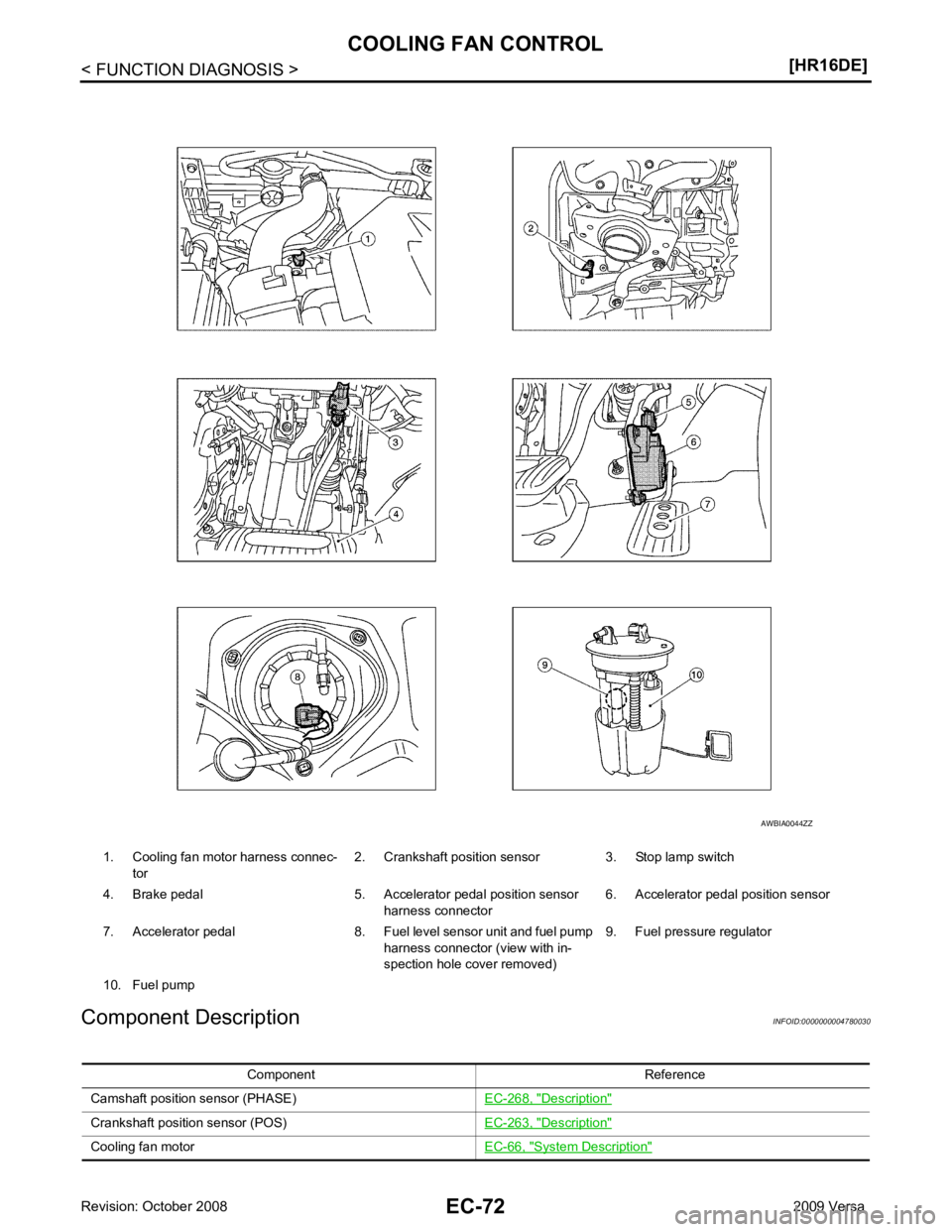 COOLING FAN CONTROL

< FUNCTION DIAGNOSIS >

[HR16DE]

1

2

3

4

5

6

7

8

9

10

AWBIA0044ZZ

1. Cooling fan motor harness connector
2. Crankshaft position sensor
3. Stop lamp switch
4. Brake pedal
5. Accelerator pedal position sensor harness connector
6. Accelerator pedal position sensor
7. Accelerator pedal
8. Fuel level sensor unit and fuel pump harness connector (view with inspection hole cover removed)
9. Fuel pressure regulator
10. Fuel pump

Component Description

INFOID:0000000004780030

| Component | Reference |
|---|---|
| Camshaft position sensor (PHASE) | EC-268, "Description" |
| Crankshaft position sensor (POS) | EC-263, "Description" |
| Cooling fan motor | EC-66, "System Description" |

Revision: October 2008

EC-72

2009 Versa