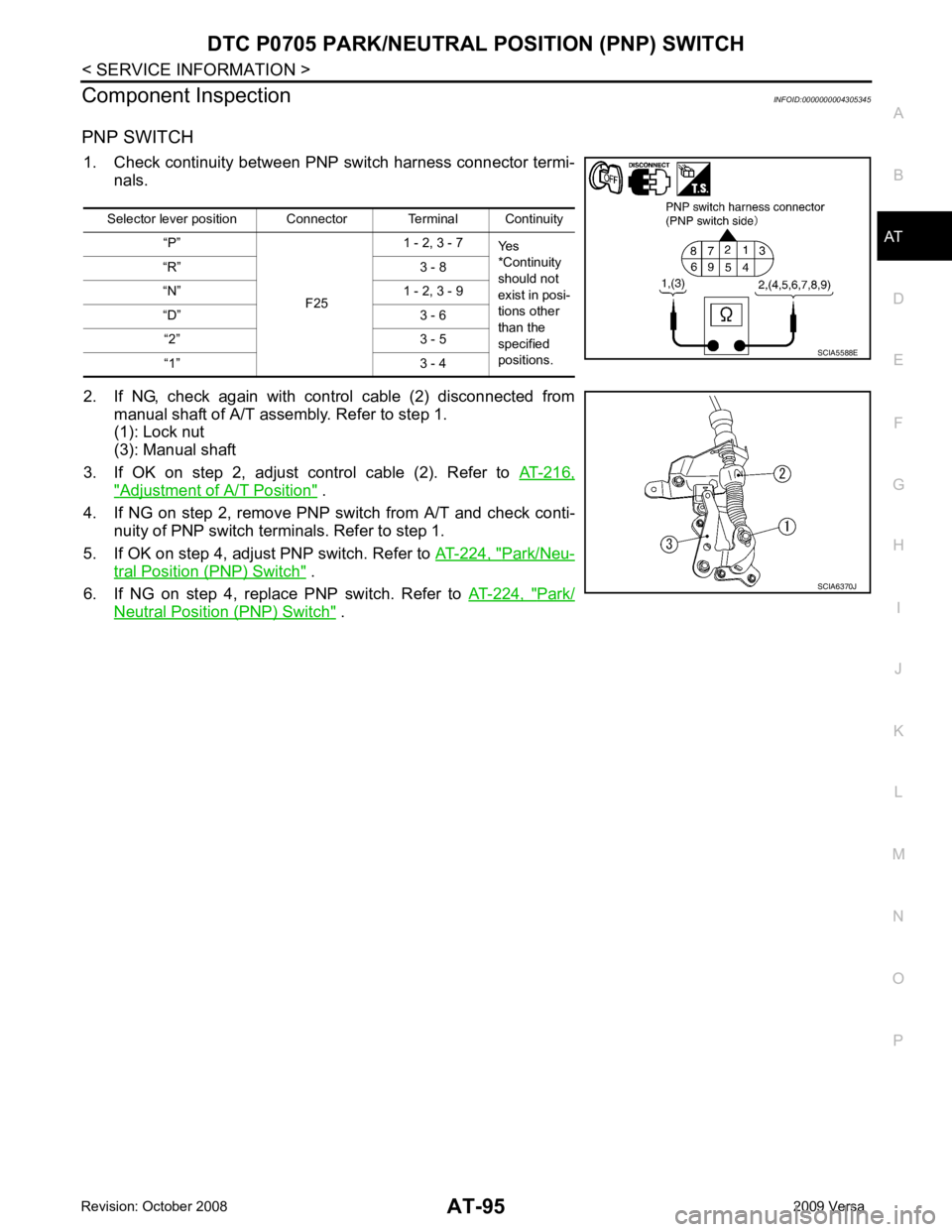 DTC P0705 PARK/NEUTRAL POSITION (PNP) SWITCH

< SERVICE INFORMATION >

Component Inspection

INFOID:0000000004305345

PNP SWITCH

1. Check continuity between PNP switch harness connector terminals.

| Selector lever position | Connector | Terminal | Continuity |
|---|---|---|---|
| “P” | F25 | 1 - 2, 3 - 7 | Yes *Continuity should not exist in positions other than the specified positions. |
| “R” | | 3 - 8 | |
| “N” | | 1 - 2, 3 - 9 | |
| “D” | | 3 - 6 | |
| “2” | | 3 - 5 | |
| “1” | | 3 - 4 | |

DISCONNECT

OFF

T.S.

PNP switch harness connector (PNP switch side)

8 7 2 1 3
6 9 5 4

1,(3)

2,(4,5,6,7,8,9)

Ω

SCIA5588E

2. If NG, check again with control cable (2) disconnected from manual shaft of A/T assembly. Refer to step 1.
(1): Lock nut
(3): Manual shaft

3. If OK on step 2, adjust control cable (2). Refer to AT-216, "Adjustment of A/T Position" .

4. If NG on step 2, remove PNP switch from A/T and check continuity of PNP switch terminals. Refer to step 1.

5. If OK on step 4, adjust PNP switch. Refer to AT-224, "Park/Neutral Position (PNP) Switch" .

6. If NG on step 4, replace PNP switch. Refer to AT-224, "Park/Neutral Position (PNP) Switch" .

2

1

3

SCIA6370J

A
B
AT
D
E
F
G
H
I
J
K
L
M
N
O
P

Revision: October 2008

AT-95

2009 Versa