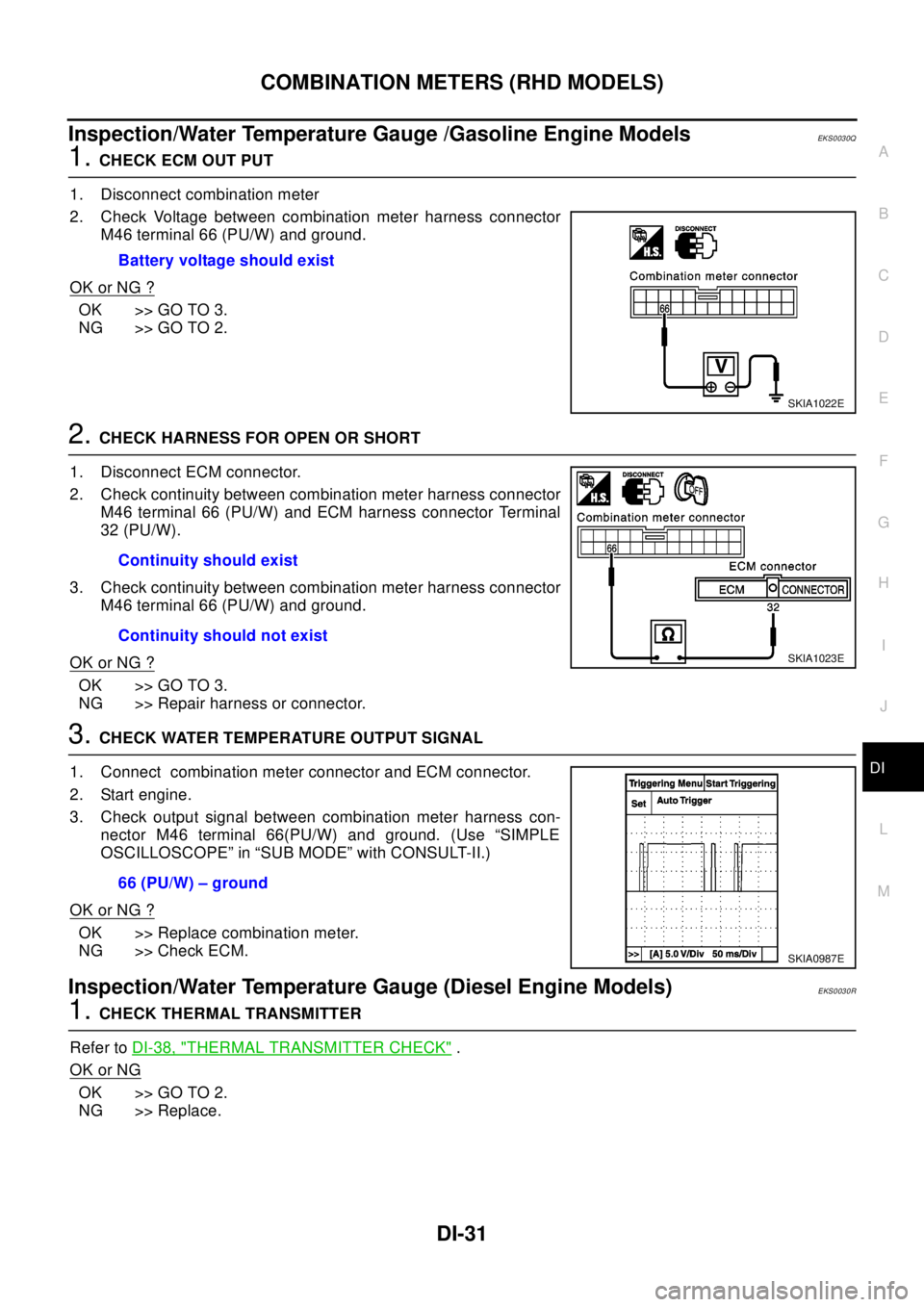 COMBINATION METERS (RHD MODELS)

Inspection/Water Temperature Gauge /Gasoline Engine Models
EKS0030Q

1. CHECK ECM OUT PUT

1. Disconnect combination meter
2. Check Voltage between combination meter harness connector M46 terminal 66 (PU/W) and ground.

Battery voltage should exist

OK or NG ?
OK >> GO TO 3.
NG >> GO TO 2.

H.S. DISCONNECT
Combination meter connector
66
V
SKIA1022E

2. CHECK HARNESS FOR OPEN OR SHORT

1. Disconnect ECM connector.
2. Check continuity between combination meter harness connector M46 terminal 66 (PU/W) and ECM harness connector Terminal 32 (PU/W).

Continuity should exist

3. Check continuity between combination meter harness connector M46 terminal 66 (PU/W) and ground.

Continuity should not exist

OK or NG ?
OK >> GO TO 3.
NG >> Repair harness or connector.

H.S. DISCONNECT OFF
Combination meter connector
66
ECM connector
ECM CONNECTOR
32
Ω
SKIA1023E

3. CHECK WATER TEMPERATURE OUTPUT SIGNAL

1. Connect combination meter connector and ECM connector.
2. Start engine.
3. Check output signal between combination meter harness connector M46 terminal 66(PU/W) and ground. (Use “SIMPLE OSCILLOSCOPE” in “SUB MODE” with CONSULT-II.)

66 (PU/W) – ground

OK or NG ?
OK >> Replace combination meter.
NG >> Check ECM.

Triggering Menu Start Triggering
Set Auto Trigger
>> [A] 5.0 V/Div 50 ms/Div
SKIA0987E

Inspection/Water Temperature Gauge (Diesel Engine Models)
EKS0030R

1. CHECK THERMAL TRANSMITTER

Refer to DI-38, "THERMAL TRANSMITTER CHECK" .

OK or NG
OK >> GO TO 2.
NG >> Replace.

A
B
C
D
E
F
G
H
I
J
DI
L
M

DI-31

carmanualsonline.info