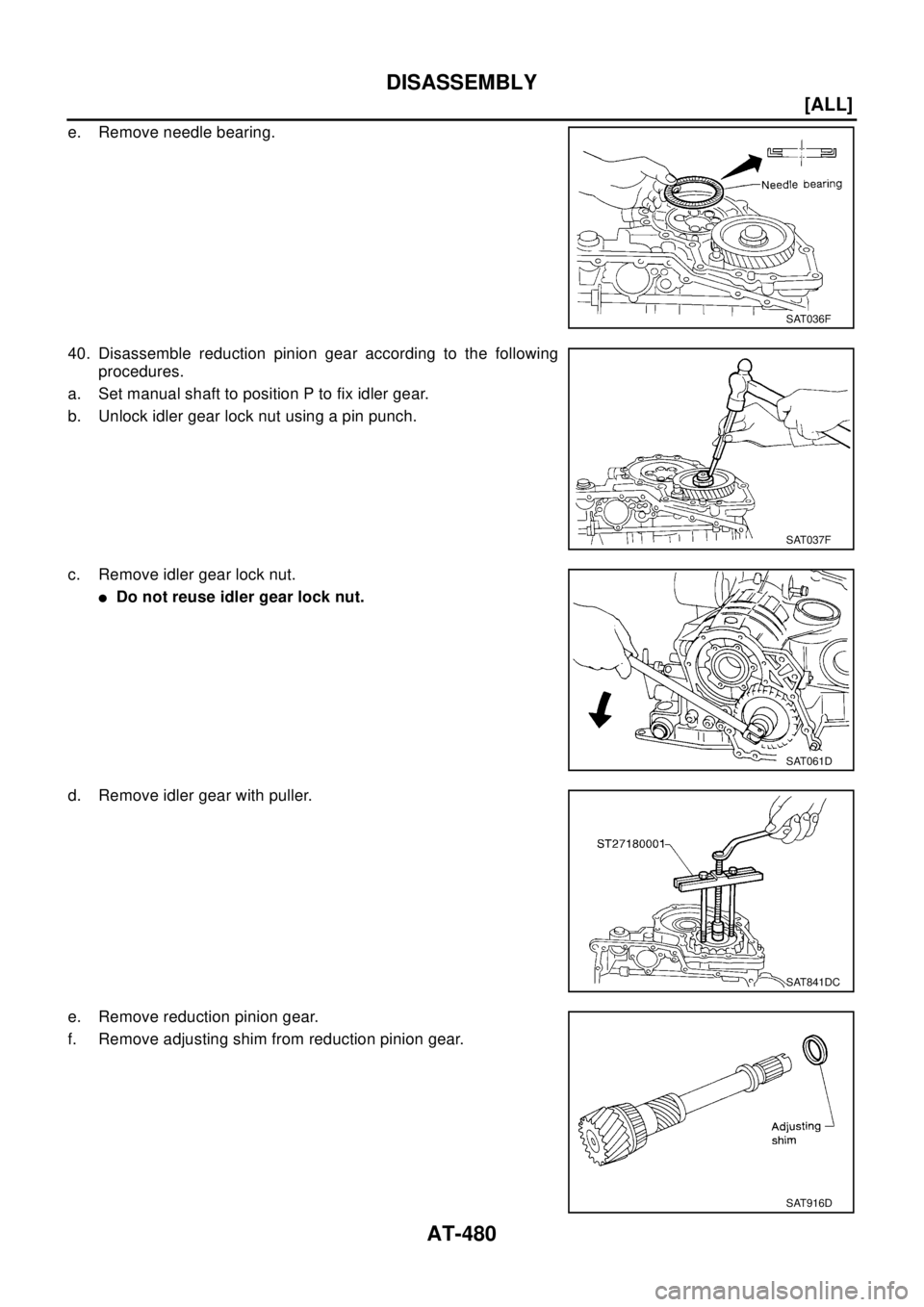 DISASSEMBLY

[ALL]

e. Remove needle bearing.

Needle bearing

SAT036F

40. Disassemble reduction pinion gear according to the following procedures.

a. Set manual shaft to position P to fix idler gear.

b. Unlock idler gear lock nut using a pin punch.

SAT037F

c. Remove idler gear lock nut.

● Do not reuse idler gear lock nut.

SAT061D

d. Remove idler gear with puller.

ST27180001

SAT841DC

e. Remove reduction pinion gear.

f. Remove adjusting shim from reduction pinion gear.

Adjusting shim

SAT916D

AT-480

carmanualsonline.info