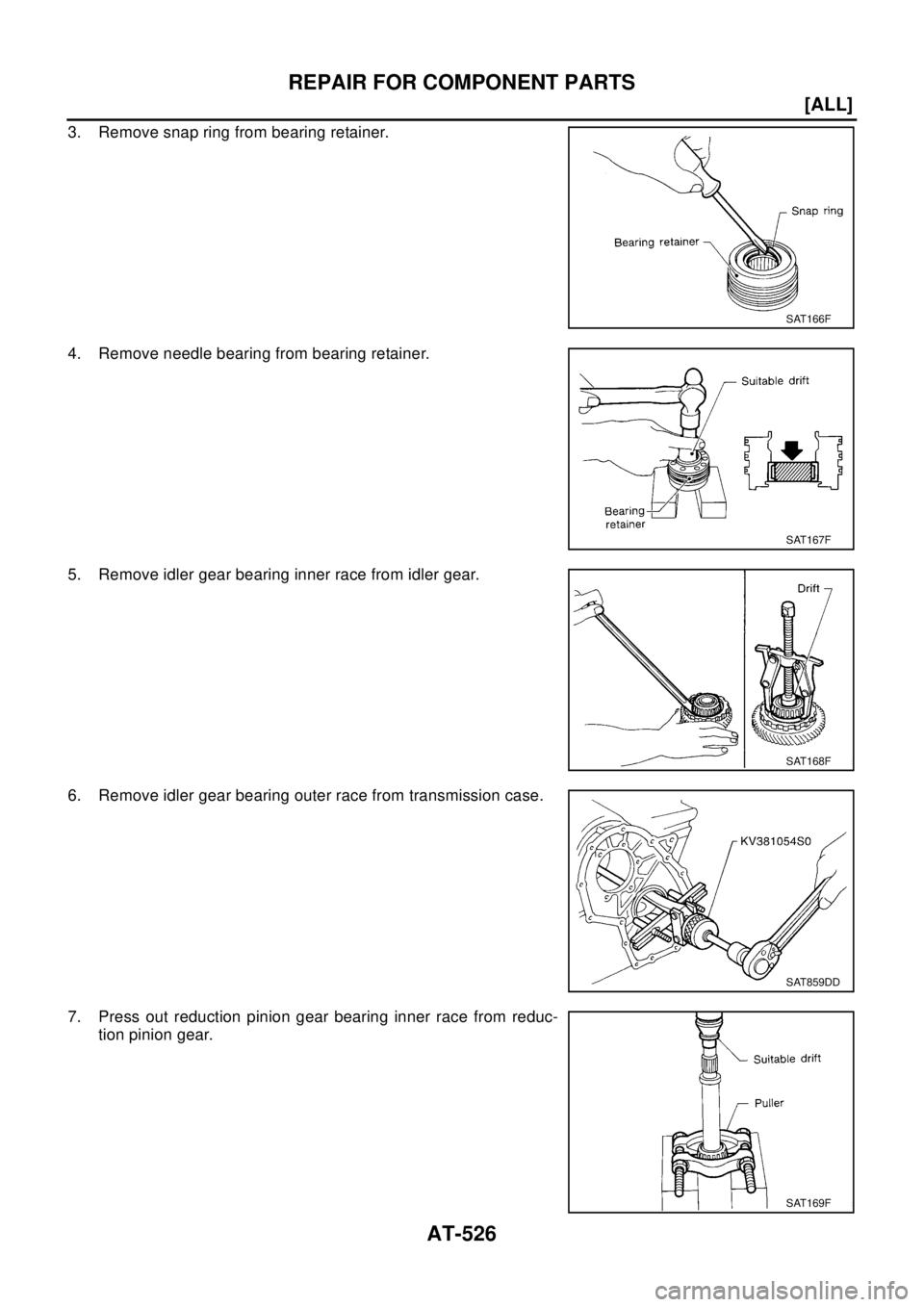 REPAIR FOR COMPONENT PARTS

[ALL]

3. Remove snap ring from bearing retainer.

Snap ring
Bearing retainer
SAT166F

4. Remove needle bearing from bearing retainer.

Suitable drift
Bearing retainer
SAT167F

5. Remove idler gear bearing inner race from idler gear.

Drift
SAT168F

6. Remove idler gear bearing outer race from transmission case.

KV381054S0
SAT859DD

7. Press out reduction pinion gear bearing inner race from reduction pinion gear.

Suitable drift
Puller
SAT169F

AT-526

carmanualsonline.info