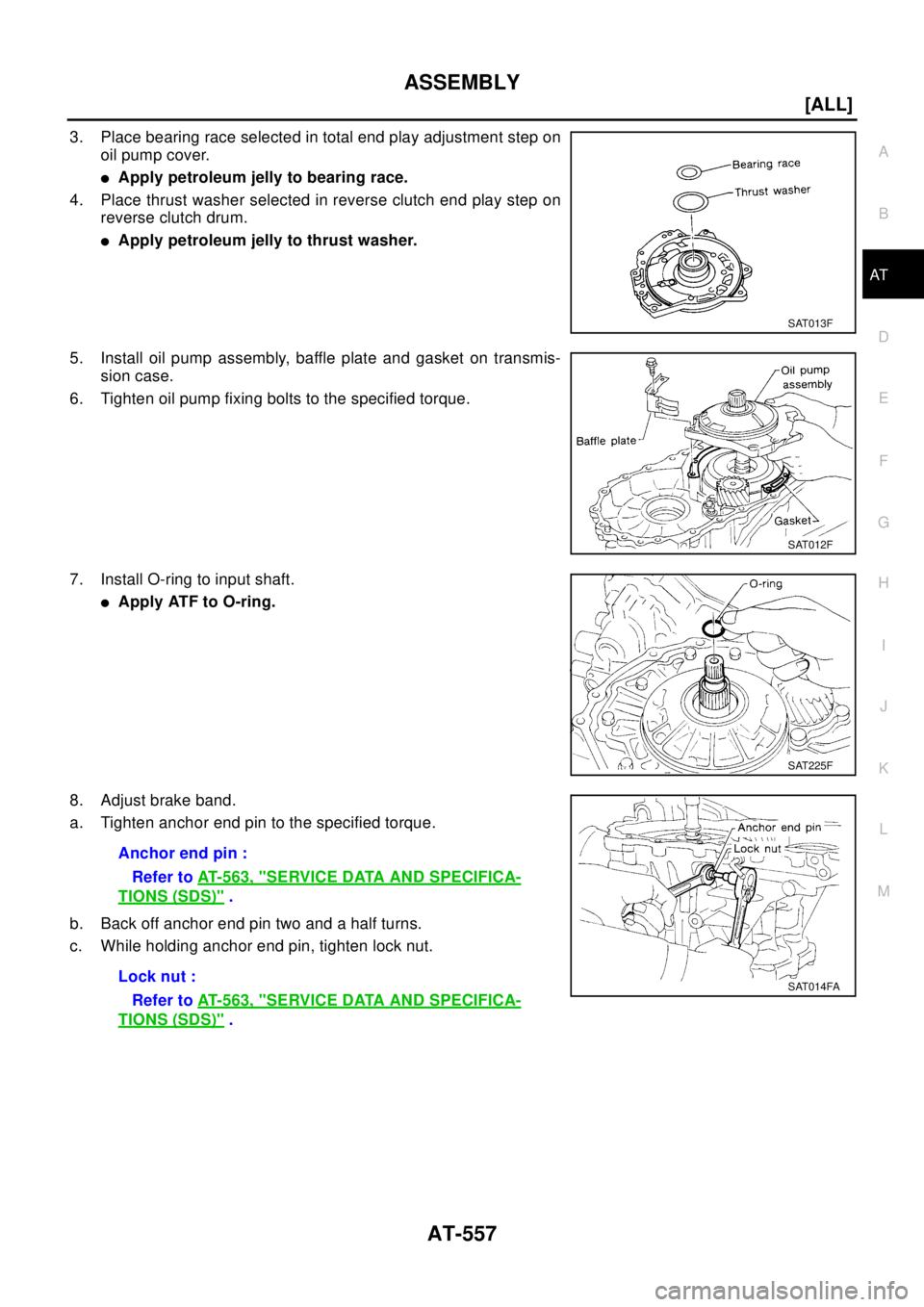 ASSEMBLY

[ALL]

3. Place bearing race selected in total end play adjustment step on oil pump cover.

● Apply petroleum jelly to bearing race.

4. Place thrust washer selected in reverse clutch end play step on reverse clutch drum.

● Apply petroleum jelly to thrust washer.

Bearing race
Thrust washer
SAT013F

5. Install oil pump assembly, baffle plate and gasket on transmission case.

6. Tighten oil pump fixing bolts to the specified torque.

Oil pump assembly
Baffle plate
Gasket
SAT012F

7. Install O-ring to input shaft.

● Apply ATF to O-ring.

O-ring
SAT225F

8. Adjust brake band.

a. Tighten anchor end pin to the specified torque.

Anchor end pin :

Refer to AT-563, "SERVICE DATA AND SPECIFICATIONS (SDS)" .

b. Back off anchor end pin two and a half turns.

c. While holding anchor end pin, tighten lock nut.

Lock nut :

Refer to AT-563, "SERVICE DATA AND SPECIFICATIONS (SDS)" .

Anchor end pin
Lock nut
SAT014FA

A
B
AT
D
E
F
G
H
I
J
K
L
M

AT-557

carmanualsonline.info