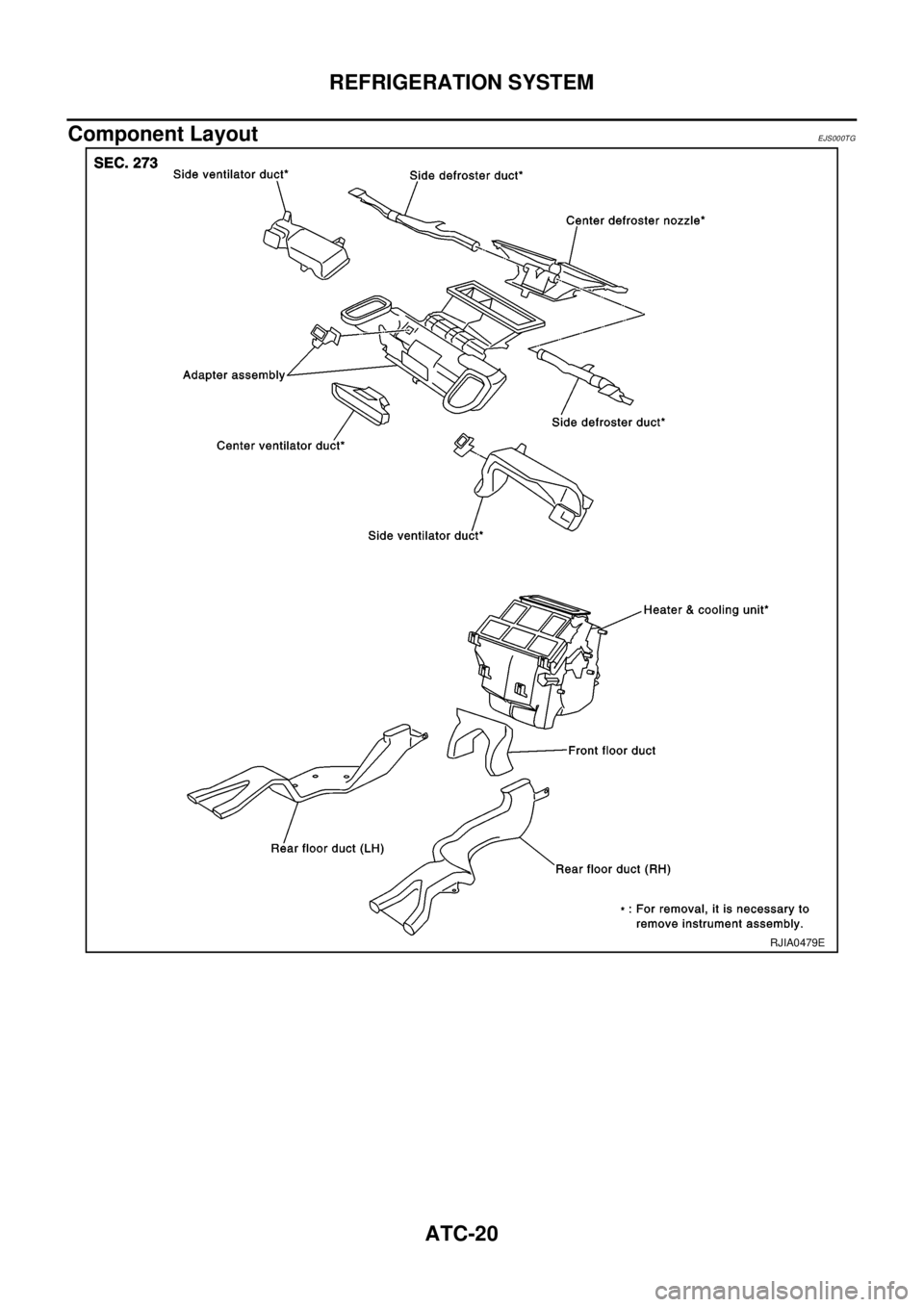 REFRIGERATION SYSTEM

Component Layout

EJS000TG

SEC. 273

Side ventilator duct*

Side defroster duct*

Center defroster nozzle*

Adapter assembly

Side defroster duct*

Center ventilator duct*

Side ventilator duct*

Heater & cooling unit*

Front floor duct

Rear floor duct (LH)

Rear floor duct (RH)

* : For removal, it is necessary to remove instrument assembly.

RJIA0479E

ATC-20

carmanualsonline.info