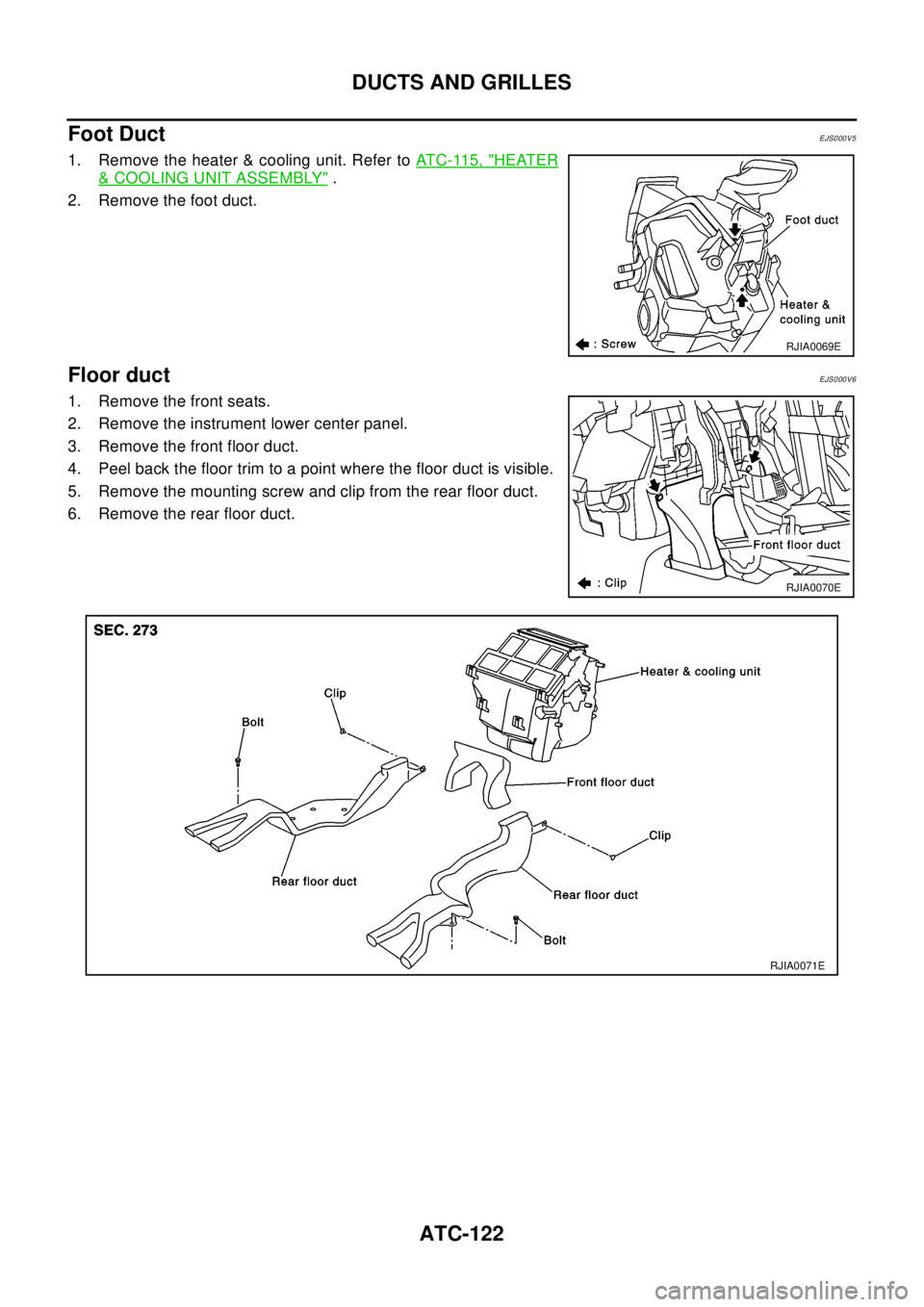 DUCTS AND GRILLES

Foot Duct
EJS000V5

1. Remove the heater & cooling unit. Refer to ATC-115, "HEATER & COOLING UNIT ASSEMBLY" .
2. Remove the foot duct.

Foot duct
Heater & cooling unit
: Screw
RJIA0069E

Floor duct
EJS000V6

1. Remove the front seats.
2. Remove the instrument lower center panel.
3. Remove the front floor duct.
4. Peel back the floor trim to a point where the floor duct is visible.
5. Remove the mounting screw and clip from the rear floor duct.
6. Remove the rear floor duct.

Front floor duct
: Clip
RJIA0070E

SEC. 273
Heater & cooling unit
Clip
Bolt
Front floor duct
Clip
Rear floor duct
Rear floor duct
Bolt
RJIA0071E

ATC-122
carmanualsonline.info