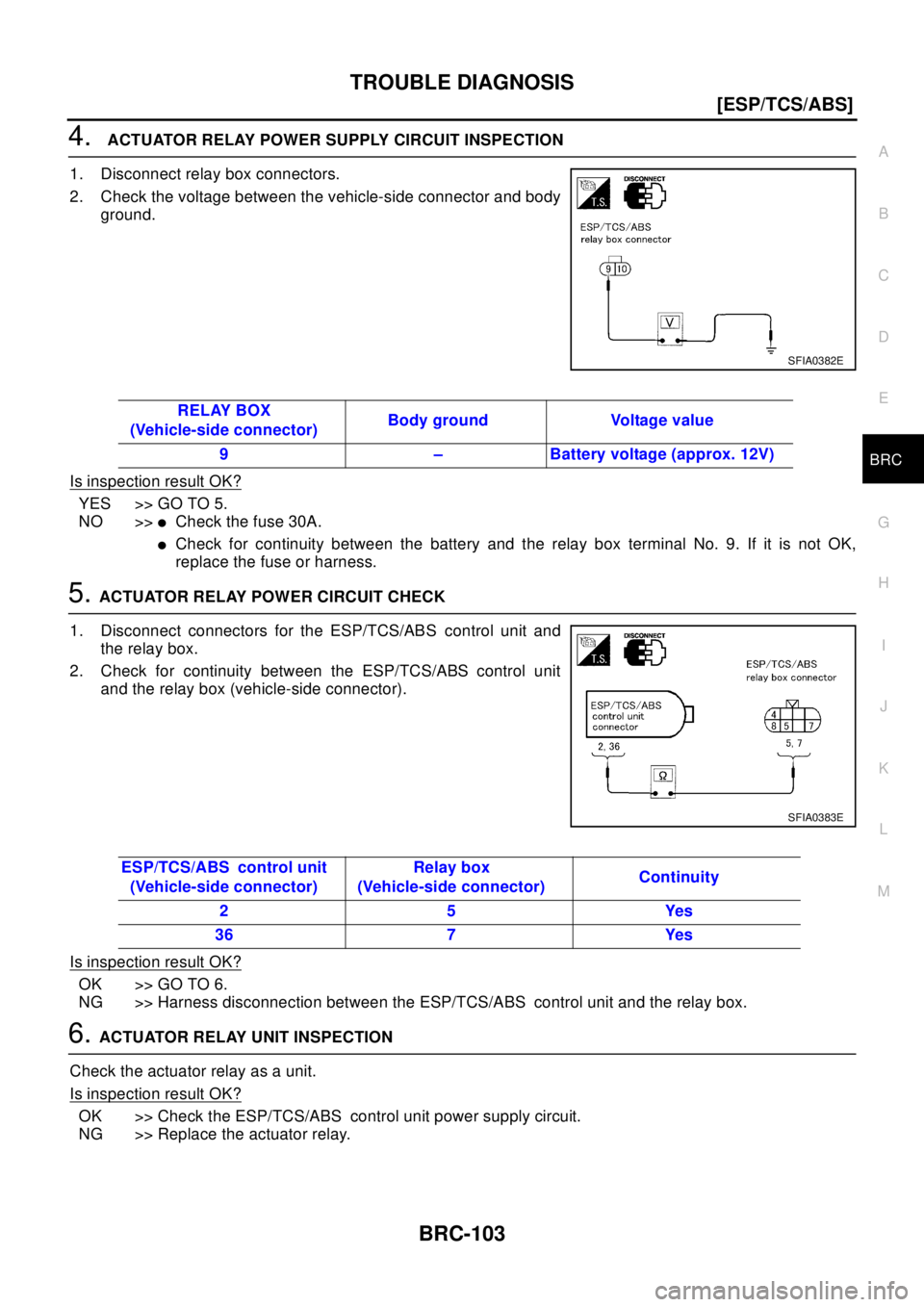 TROUBLE DIAGNOSIS

[ESP/TCS/ABS]

4. ACTUATOR RELAY POWER SUPPLY CIRCUIT INSPECTION

1. Disconnect relay box connectors.
2. Check the voltage between the vehicle-side connector and body ground.

T.S. DISCONNECT

ESP/TCS/ABS relay box connector

9 10

V

SFIA0382E

| RELAY BOX (Vehicle-side connector) | Body ground | Voltage value |
|---|---|---|
| 9 | – | Battery voltage (approx. 12V) |

Is inspection result OK?

YES >> GO TO 5.
NO >> ● Check the fuse 30A.
● Check for continuity between the battery and the relay box terminal No. 9. If it is not OK, replace the fuse or harness.

5. ACTUATOR RELAY POWER CIRCUIT CHECK

1. Disconnect connectors for the ESP/TCS/ABS control unit and the relay box.
2. Check for continuity between the ESP/TCS/ABS control unit and the relay box (vehicle-side connector).

T.S. DISCONNECT

ESP/TCS/ABS relay box connector

ESP/TCS/ABS control unit connector

4 8 5 7

2, 36

5, 7

Ω

SFIA0383E

| ESP/TCS/ABS control unit (Vehicle-side connector) | Relay box (Vehicle-side connector) | Continuity |
|---|---|---|
| 2 | 5 | Yes |
| 36 | 7 | Yes |

Is inspection result OK?

OK >> GO TO 6.
NG >> Harness disconnection between the ESP/TCS/ABS control unit and the relay box.

6. ACTUATOR RELAY UNIT INSPECTION

Check the actuator relay as a unit.

Is inspection result OK?

OK >> Check the ESP/TCS/ABS control unit power supply circuit.
NG >> Replace the actuator relay.

A
B
C
D
E
BRC
G
H
I
J
K
L
M

BRC-103

carmanualsonline.info