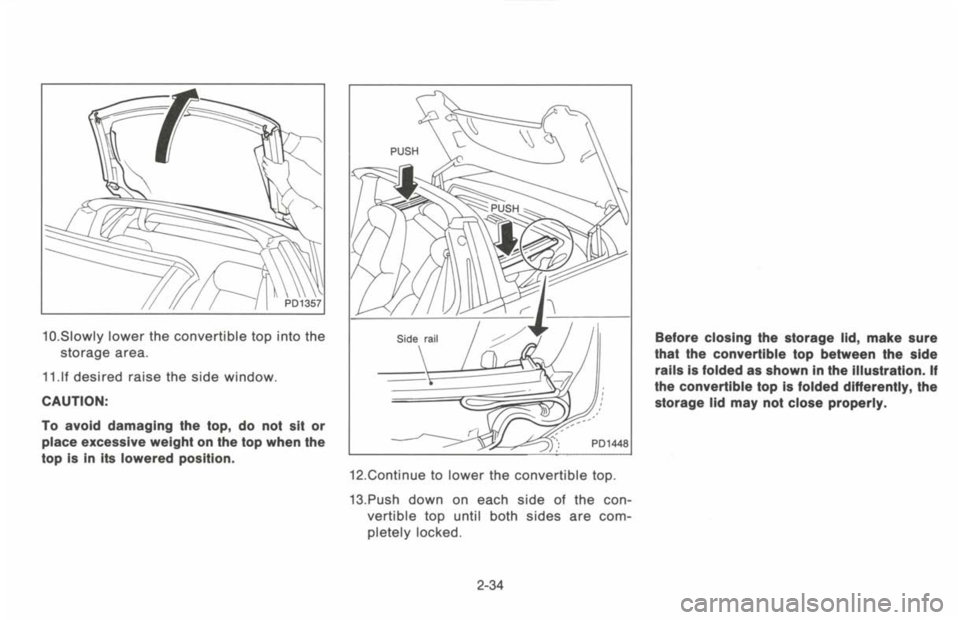 PD1357

10.Slowly lower the convertible top into the storage area.

11.If desired raise the side window.

CAUTION:

To avoid damaging the top, do not sit or place excessive weight on the top when the top is in its lowered position.

PUSH

PUSH

Side rail

PD1448

12.Continue to lower the convertible top.

13.Push down on each side of the convertible top until both sides are completely locked.

Before closing the storage lid, make sure that the convertible top between the side rails is folded as shown in the illustration. If the convertible top is folded differently, the storage lid may not close properly.

2-34

carmanualsonline.info