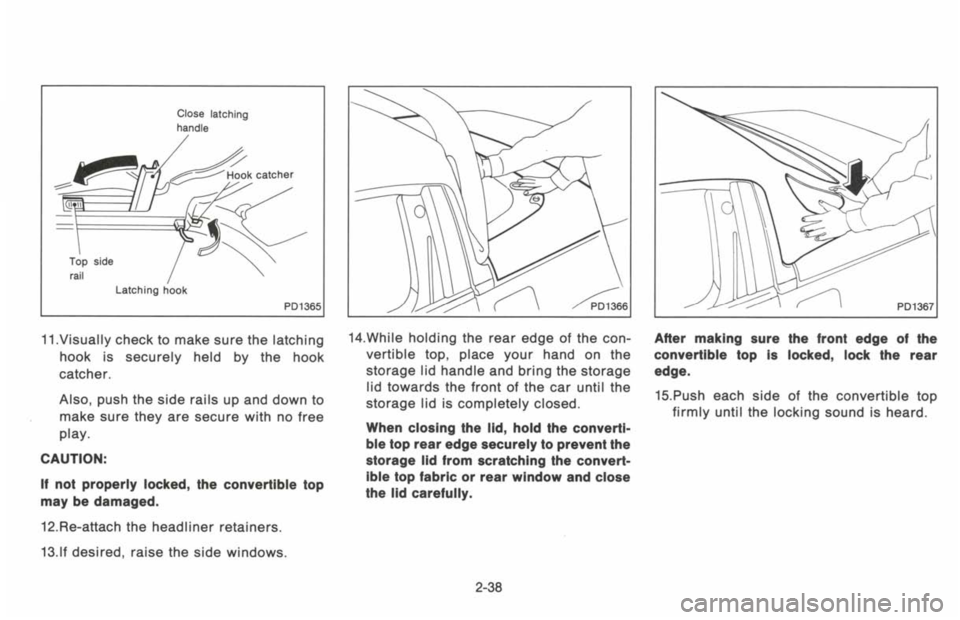 Close latching handle

Hook catcher

Top side rail

Latching hook

PD1365

11.Visually check to make sure the latching hook is securely held by the hook catcher.

Also, push the side rails up and down to make sure they are secure with no free play.

CAUTION:

If not properly locked, the convertible top may be damaged.

12.Re-attach the headliner retainers.

13.If desired, raise the side windows.

PD1366

14.While holding the rear edge of the convertible top, place your hand on the storage lid handle and bring the storage lid towards the front of the car until the storage lid is completely closed.

When closing the lid, hold the convertible top rear edge securely to prevent the storage lid from scratching the convertible top fabric or rear window and close the lid carefully.

PD1367

After making sure the front edge of the convertible top is locked, lock the rear edge.

15.Push each side of the convertible top firmly until the locking sound is heard.

2-38

carmanualsonline.info