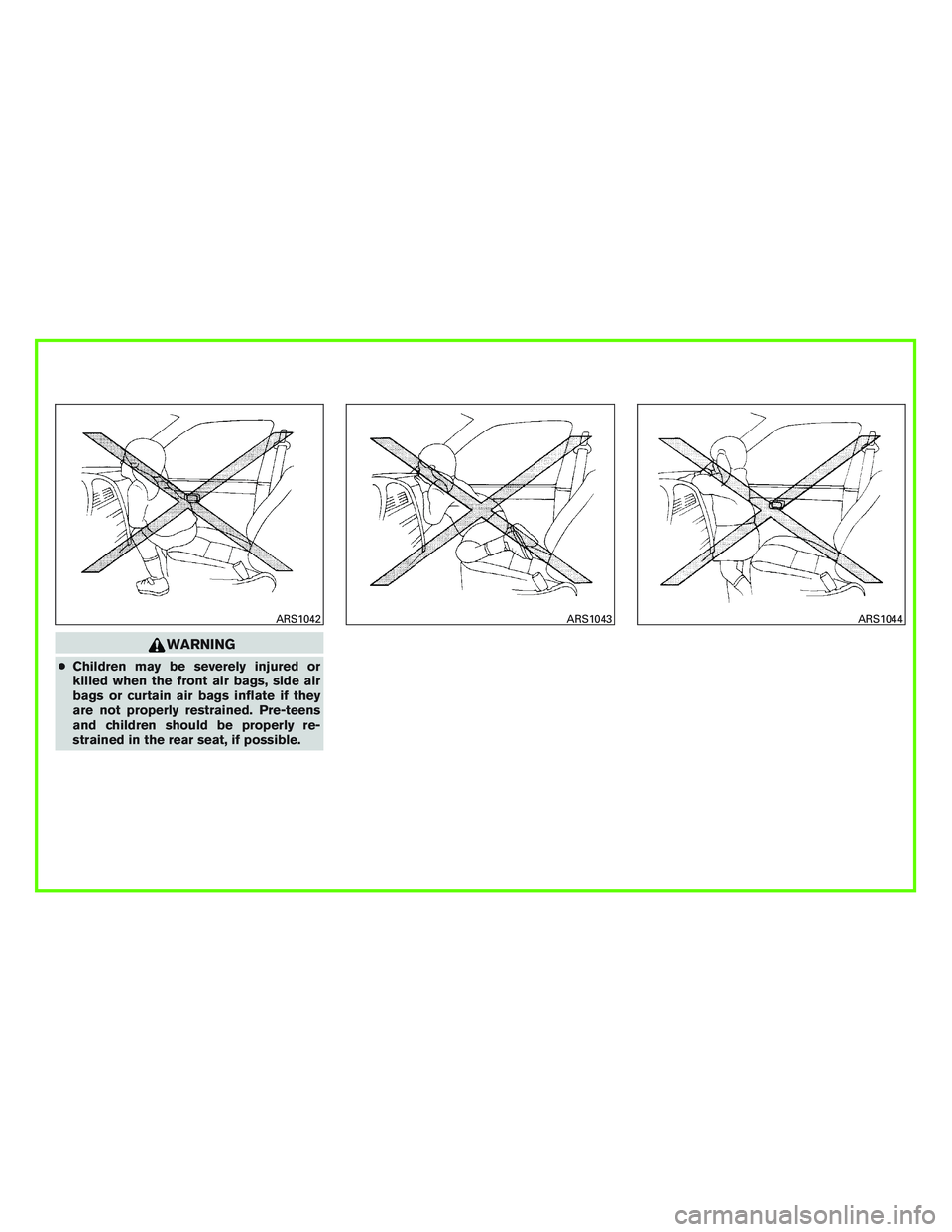 ARS1042

WARNING

● Children may be severely injured or killed when the front air bags, side air bags or curtain air bags inflate if they are not properly restrained. Pre-teens and children should be properly restrained in the rear seat, if possible.

ARS1043

ARS1044

carmanualsonline.info