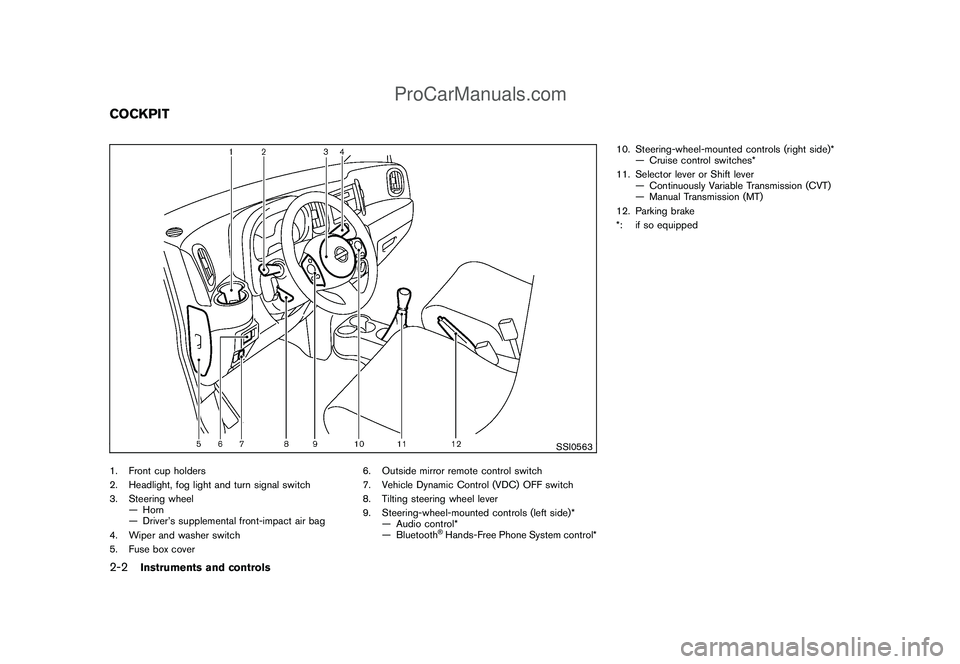 ProCarManuals.com

COCKPIT

1 2 3 4

5 6 7 8 9 10 11 12

SSI0563

1. Front cup holders
2. Headlight, fog light and turn signal switch
3. Steering wheel
— Horn
— Driver's supplemental front-impact air bag
4. Wiper and washer switch
5. Fuse box cover

6. Outside mirror remote control switch
7. Vehicle Dynamic Control (VDC) OFF switch
8. Tilting steering wheel lever
9. Steering-wheel-mounted controls (left side)*
— Audio control*
— Bluetooth® Hands-Free Phone System control*

10. Steering-wheel-mounted controls (right side)*
— Cruise control switches*
11. Selector lever or Shift lever
— Continuously Variable Transmission (CVT)
— Manual Transmission (MT)
12. Parking brake
*: if so equipped

2-2 Instruments and controls

carmanualsonline.info