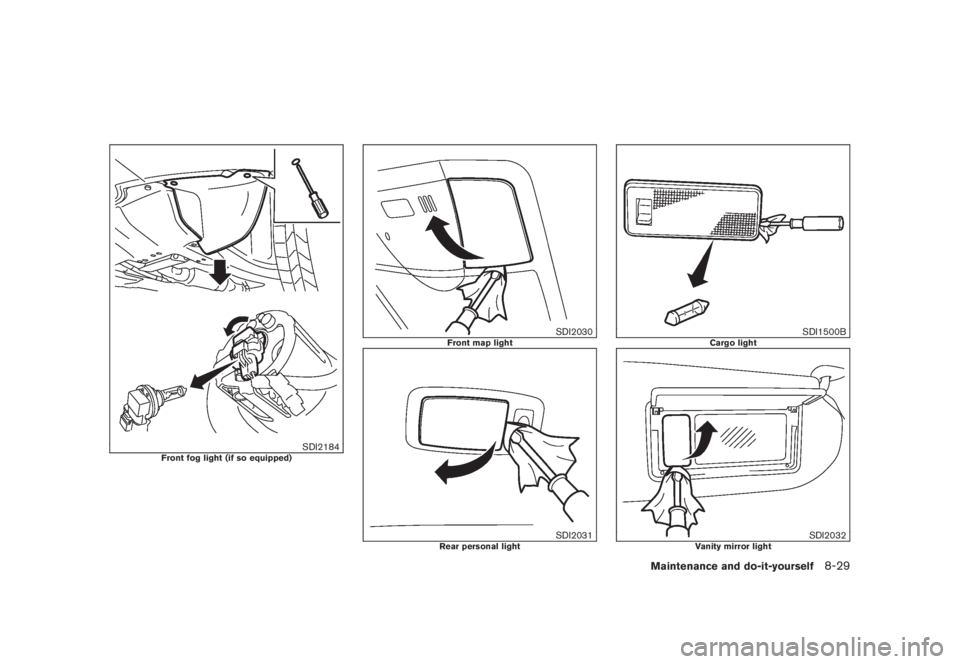 SDI2184
Front fog light (if so equipped)

SDI2030
Front map light

SDI2031
Rear personal light

SDI1500B
Cargo light

SDI2032
Vanity mirror light

Maintenance and do-it-yourself 8-29

carmanualsonline.info