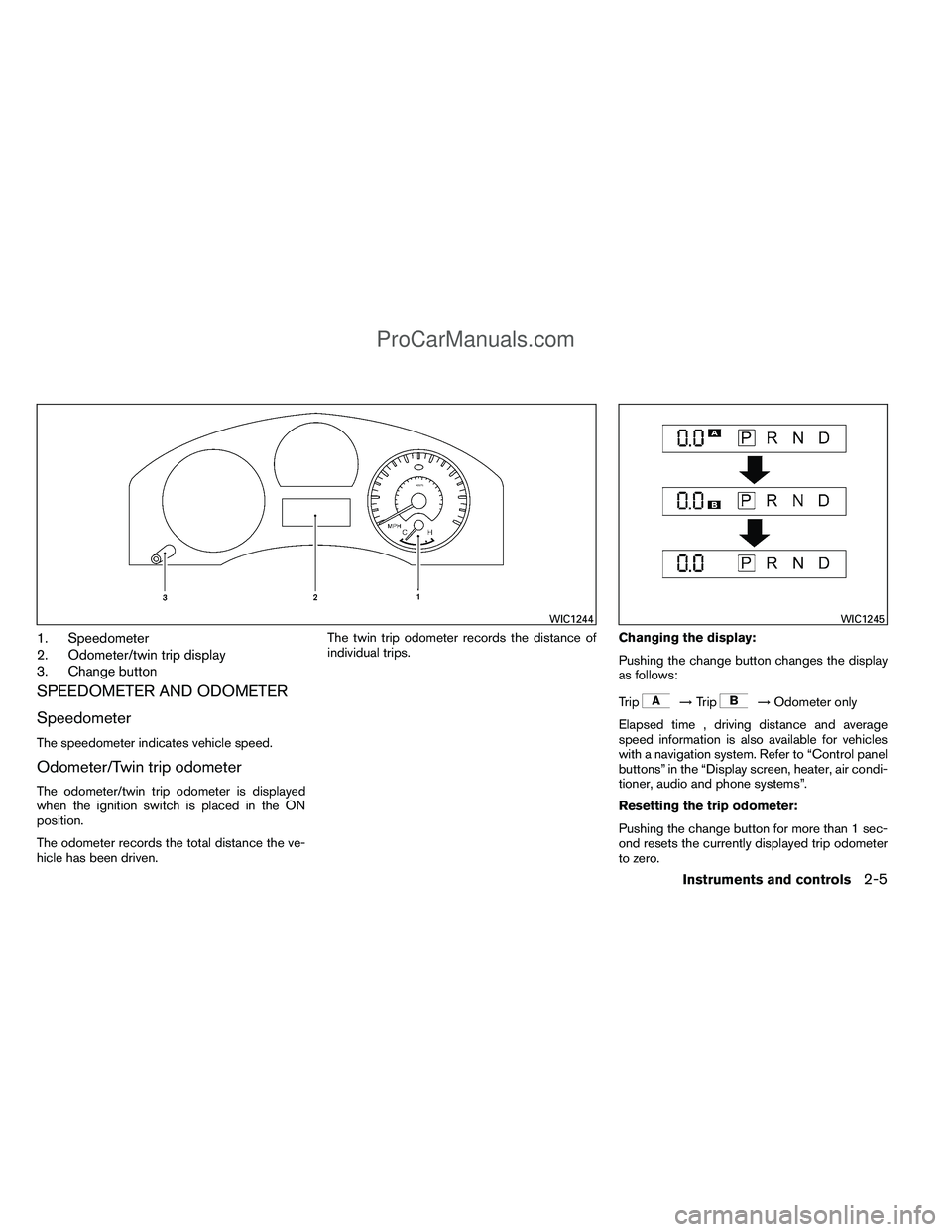 ProCarManuals.com

MPH
C H
3 2 1
WIC1244

1. Speedometer
2. Odometer/twin trip display
3. Change button

SPEEDOMETER AND ODOMETER

Speedometer

The speedometer indicates vehicle speed.

Odometer/Twin trip odometer

The odometer/twin trip odometer is displayed when the ignition switch is placed in the ON position.

The odometer records the total distance the vehicle has been driven.

The twin trip odometer records the distance of individual trips.

0.0 A P R N D
0.0 B P R N D
0.0 P R N D
WIC1245

Changing the display:

Pushing the change button changes the display as follows:

Trip A → Trip B → Odometer only

Elapsed time , driving distance and average speed information is also available for vehicles with a navigation system. Refer to “Control panel buttons” in the “Display screen, heater, air conditioner, audio and phone systems”.

Resetting the trip odometer:

Pushing the change button for more than 1 second resets the currently displayed trip odometer to zero.

Instruments and controls 2-5

carmanualsonline.info