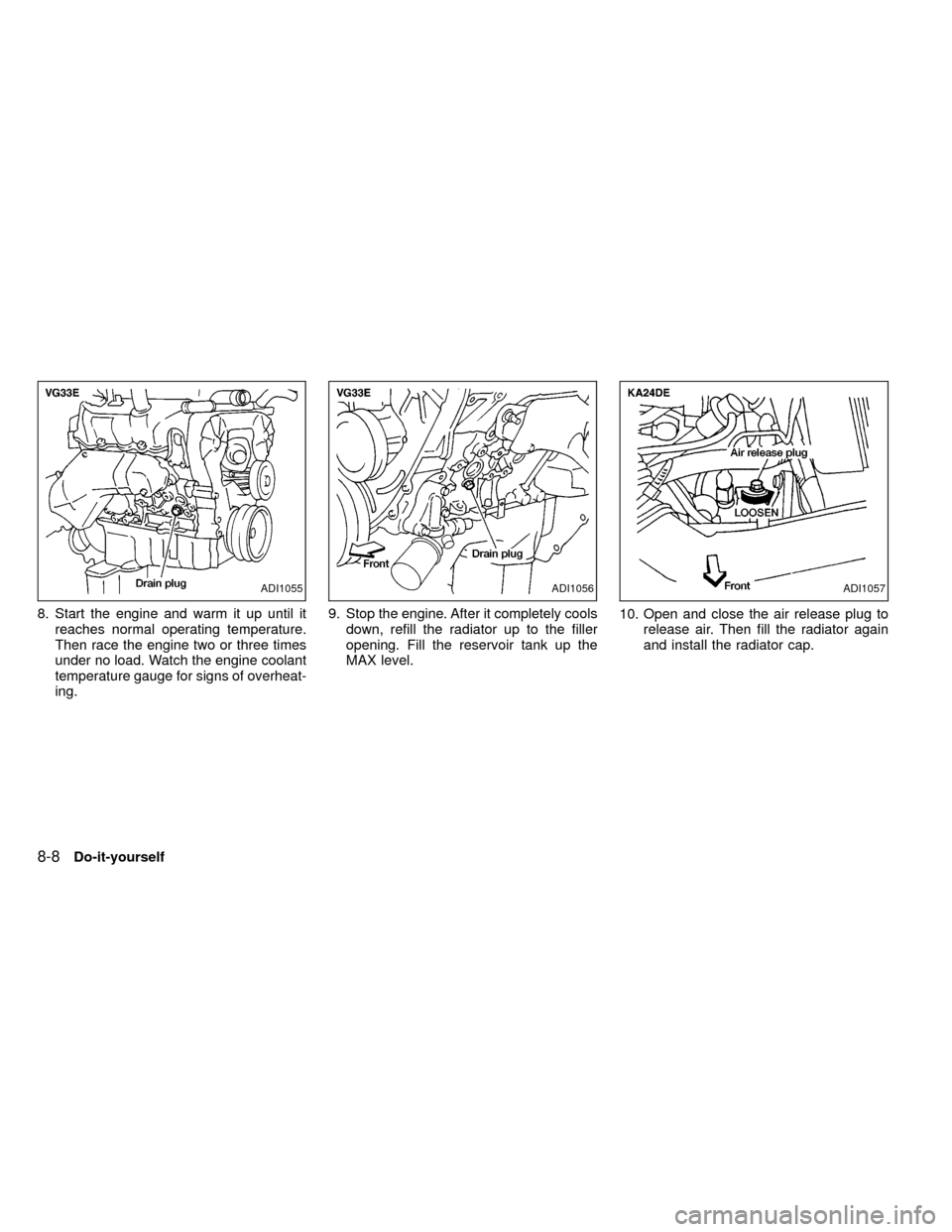 VG33E

Drain plug

ADI1055

8. Start the engine and warm it up until it reaches normal operating temperature. Then race the engine two or three times under no load. Watch the engine coolant temperature gauge for signs of overheating.

VG33E

Front

Drain plug

ADI1056

9. Stop the engine. After it completely cools down, refill the radiator up to the filler opening. Fill the reservoir tank up the MAX level.

KA24DE

Air release plug

LOOSEN

Front

ADI1057

10. Open and close the air release plug to release air. Then fill the radiator again and install the radiator cap.

8-8 Do-it-yourself

carmanualsonline.info