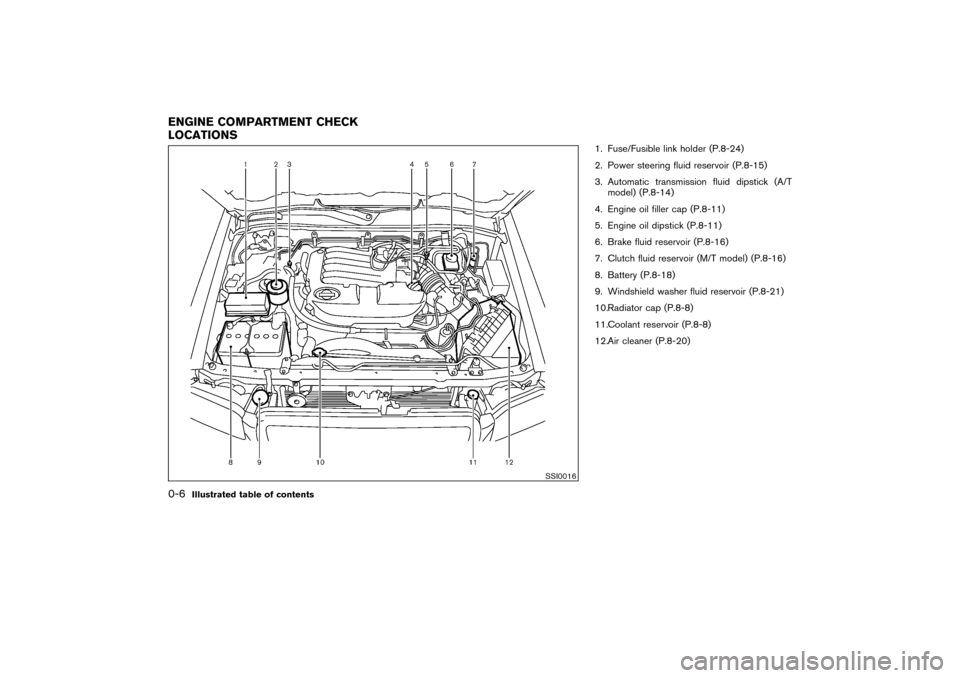 ENGINE COMPARTMENT CHECK LOCATIONS

1 2 3 4 5 6 7

8 9 10 11 12

SSI0016

1. Fuse/Fusible link holder (P.8-24)

2. Power steering fluid reservoir (P.8-15)

3. Automatic transmission fluid dipstick (A/T model) (P.8-14)

4. Engine oil filler cap (P.8-11)

5. Engine oil dipstick (P.8-11)

6. Brake fluid reservoir (P.8-16)

7. Clutch fluid reservoir (M/T model) (P.8-16)

8. Battery (P.8-18)

9. Windshield washer fluid reservoir (P.8-21)

10.Radiator cap (P.8-8)

11.Coolant reservoir (P.8-8)

12.Air cleaner (P.8-20)

0-6 Illustrated table of contents

carmanualsonline.info