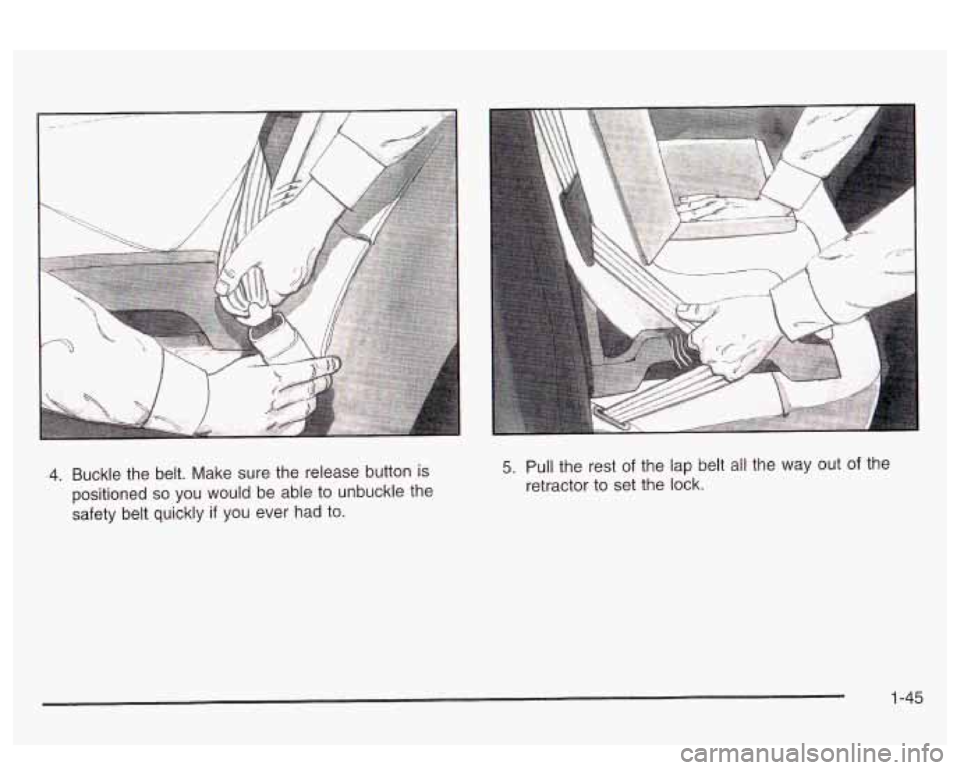 4. Buckle the belt. Make sure the release button is positioned so you would be able to unbuckle the safety belt quickly if you ever had to.

5. Pull the rest of the lap belt all the way out of the retractor to set the lock.

1-45

carmanualsonline.info