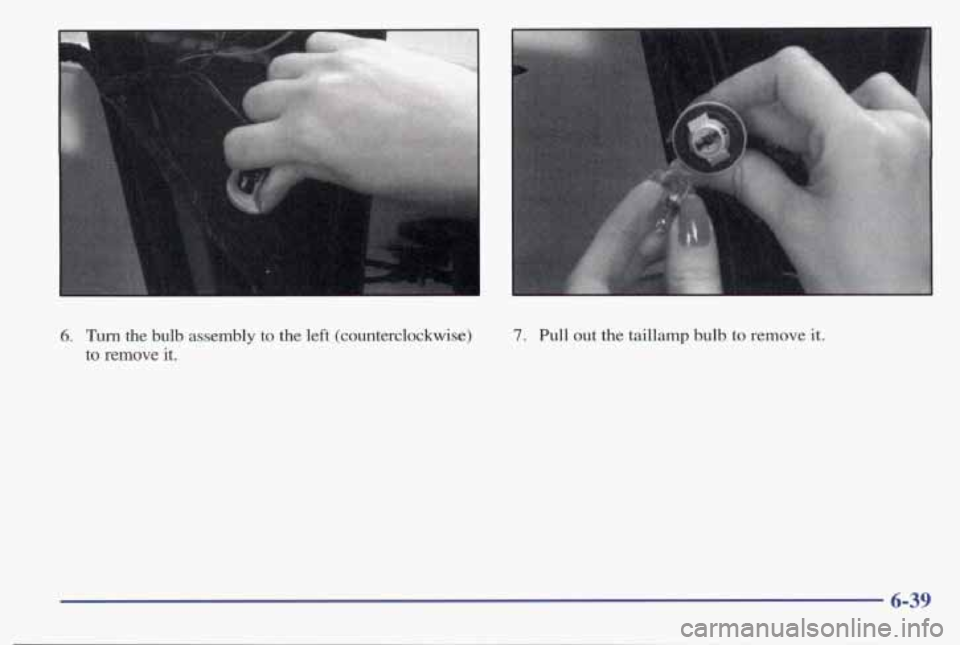 6. Turn the bulb assembly to the left (counterclockwise) to remove it.

7. Pull out the taillamp bulb to remove it.

6-39

carmanualsonline.info