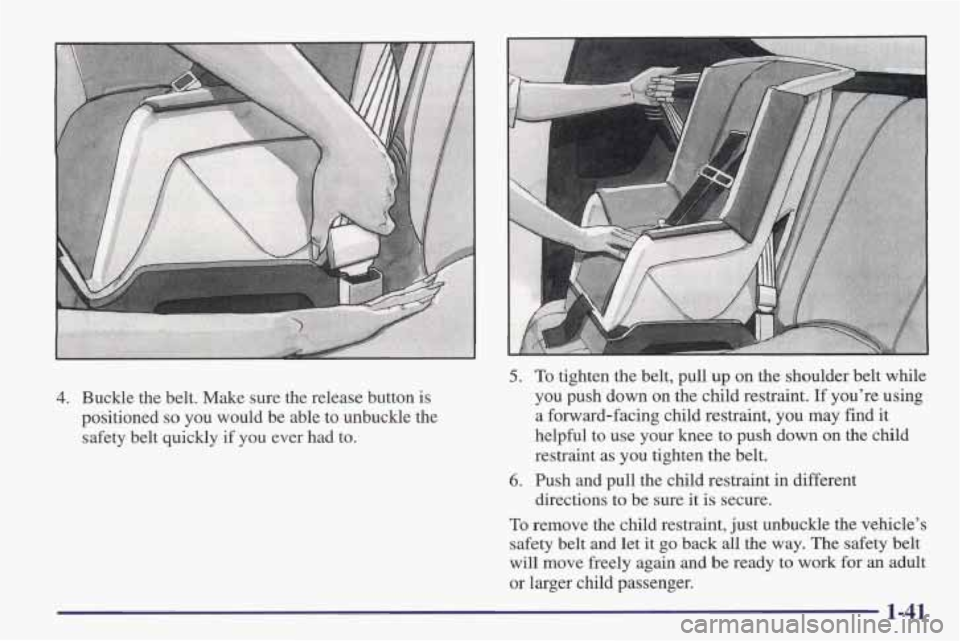 4. Buckle the belt. Make sure the release button is positioned so you would be able to unbuckle the safety belt quickly if you ever had to.

5. To tighten the belt, pull up on the shoulder belt while you push down on the child restraint. If you're using a forward-facing child restraint, you may find it helpful to use your knee to push down on the child restraint as you tighten the belt.

6. Push and pull the child restraint in different directions to be sure it is secure.

To remove the child restraint, just unbuckle the vehicle's safety belt and let it go back all the way. The safety belt will move freely again and be ready to work for an adult or larger child passenger.

1-41

carmanualsonline.info