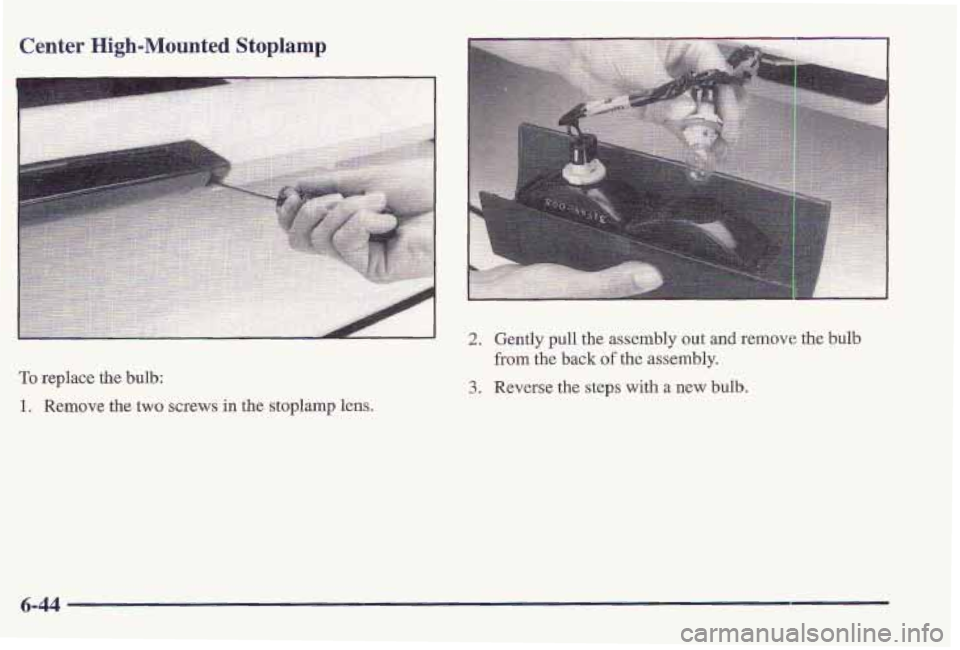 Center High-Mounted Stoplamp

To replace the bulb:

1. Remove the two screws in the stoplamp lens.

2. Gently pull the assembly out and remove the bulb from the back of the assembly.

3. Reverse the steps with a new bulb.

6-44

carmanualsonline.info