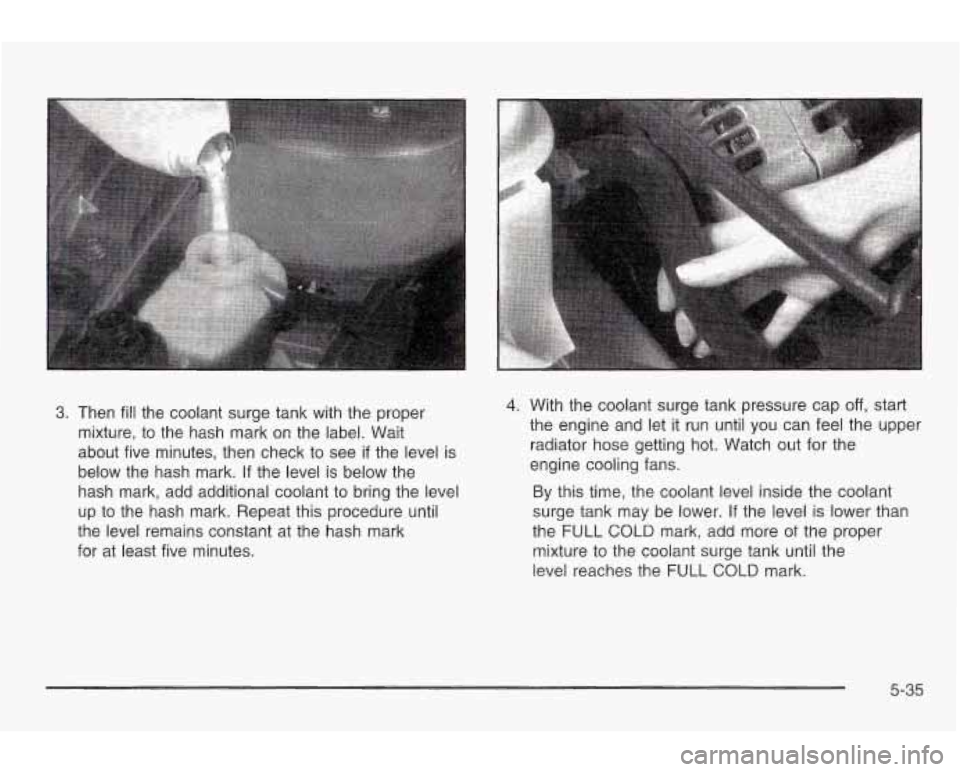 3. Then fill the coolant surge tank with the proper mixture, to the hash mark on the label. Wait about five minutes, then check to see if the level is below the hash mark. If the level is below the hash mark, add additional coolant to bring the level up to the hash mark. Repeat this procedure until the level remains constant at the hash mark for at least five minutes.

4. With the coolant surge tank pressure cap off, start the engine and let it run until you can feel the upper radiator hose getting hot. Watch out for the engine cooling fans.

By this time, the coolant level inside the coolant surge tank may be lower. If the level is lower than the FULL COLD mark, add more of the proper mixture to the coolant surge tank until the level reaches the FULL COLD mark.

5-35

carmanualsonline.info