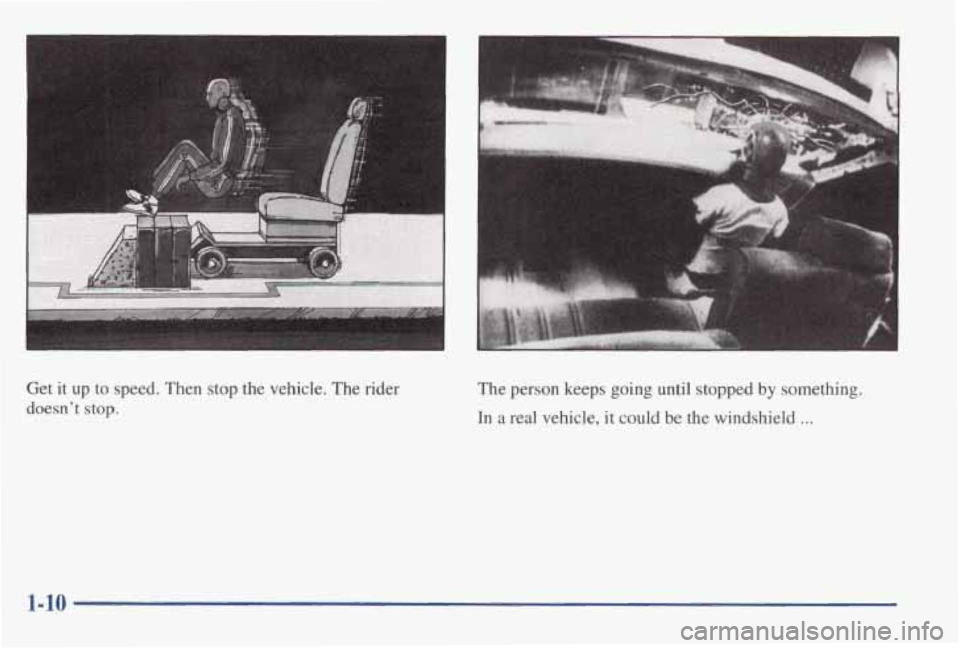 Get it up to speed. Then stop the vehicle. The rider doesn't stop.

The person keeps going until stopped by something.

In a real vehicle, it could be the windshield ...

1-10

carmanualsonline.info