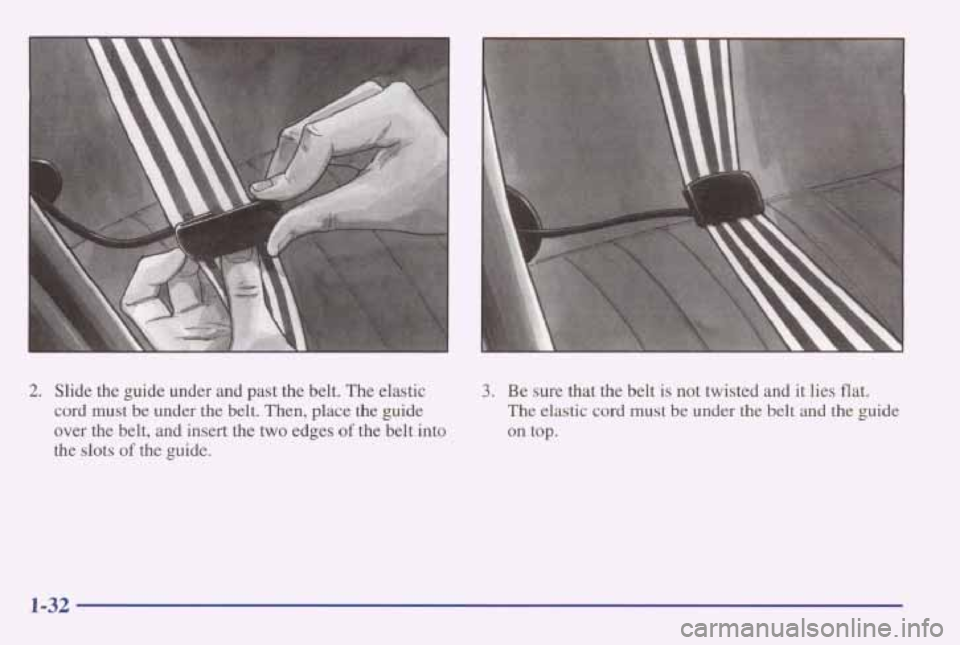 2. Slide the guide under and past the belt. The elastic cord must be under the belt. Then, place the guide over the belt, and insert the two edges of the belt into the slots of the guide.

3. Be sure that the belt is not twisted and it lies flat. The elastic cord must be under the belt and the guide on top.

1-32

carmanualsonline.info