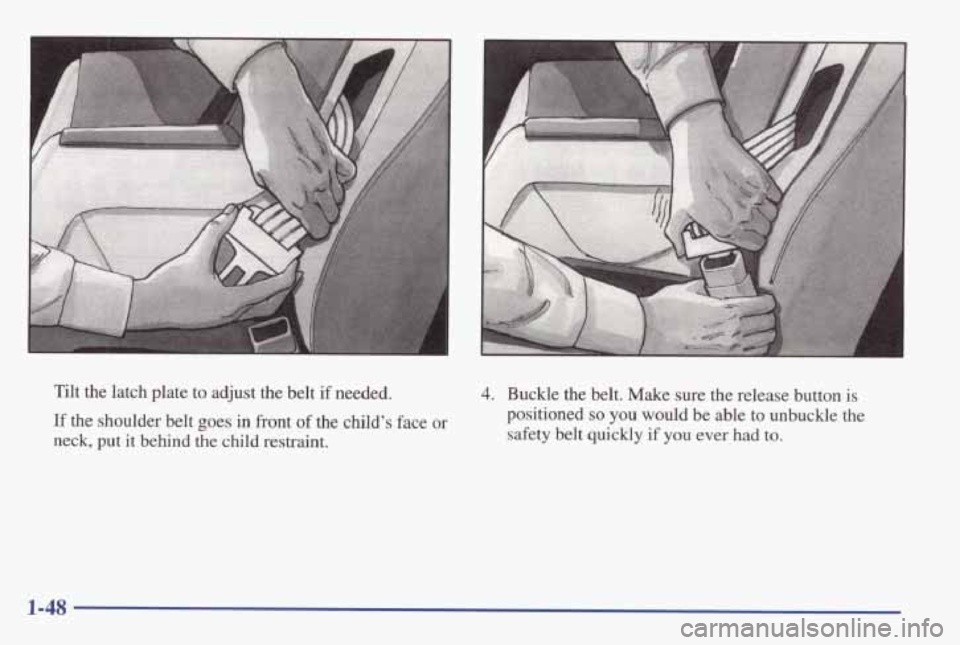 Tilt the latch plate to adjust the belt if needed.

If the shoulder belt goes in front of the child's face or neck, put it behind the child restraint.

4. Buckle the belt. Make sure the release button is positioned so you would be able to unbuckle the safety belt quickly if you ever had to.

1-48

carmanualsonline.info