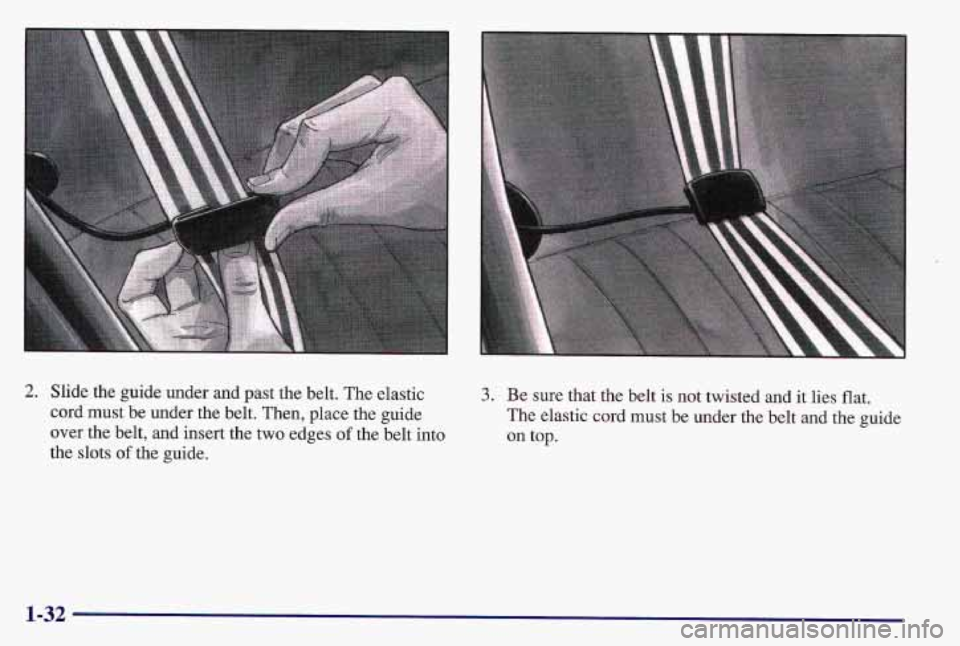 2. Slide the guide under and past the belt. The elastic cord must be under the belt. Then, place the guide over the belt, and insert the two edges of the belt into the slots of the guide.

3. Be sure that the belt is not twisted and it lies flat. The elastic cord must be under the belt and the guide on top.

1-32

carmanualsonline.info