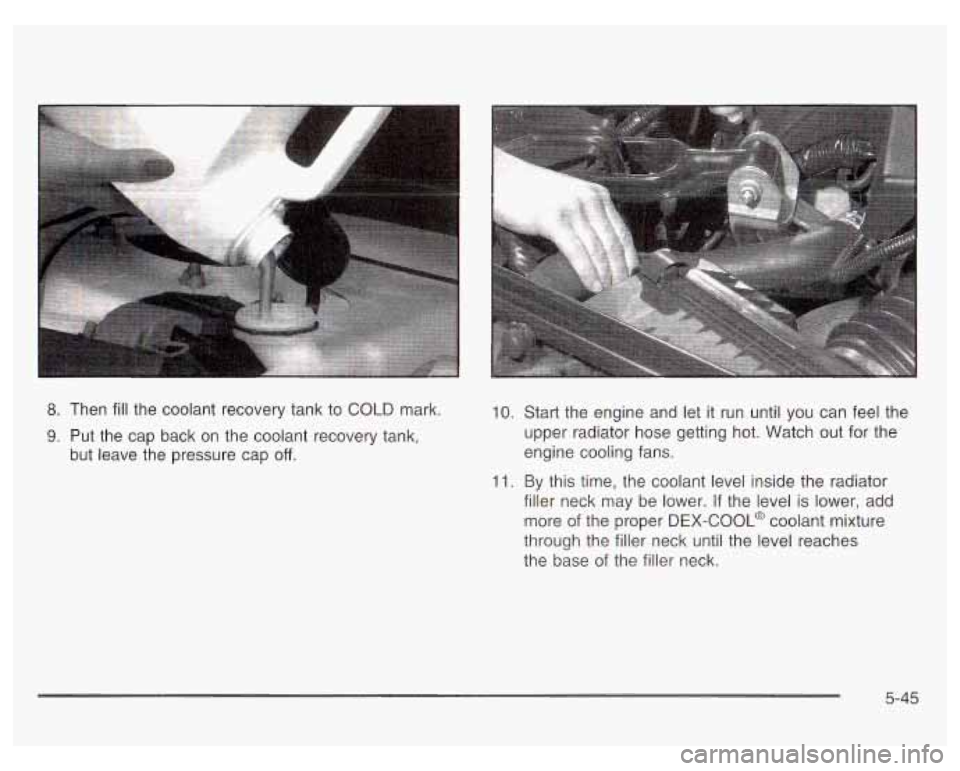 8. Then fill the coolant recovery tank to COLD mark.

9. Put the cap back on the coolant recovery tank, but leave the pressure cap off.

10. Start the engine and let it run until you can feel the upper radiator hose getting hot. Watch out for the engine cooling fans.

11. By this time, the coolant level inside the radiator filler neck may be lower. If the level is lower, add more of the proper DEX-COOL® coolant mixture through the filler neck until the level reaches the base of the filler neck.

5-45

carmanualsonline.info