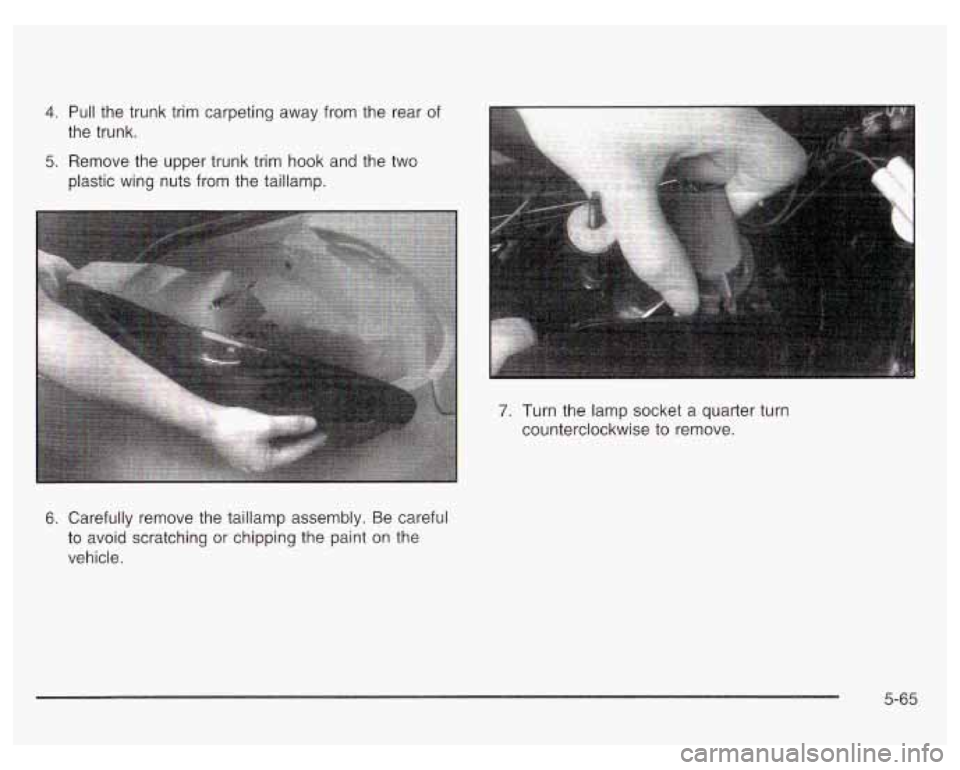 4. Pull the trunk trim carpeting away from the rear of the trunk.

5. Remove the upper trunk trim hook and the two plastic wing nuts from the taillamp.

6. Carefully remove the taillamp assembly. Be careful to avoid scratching or chipping the paint on the vehicle.

7. Turn the lamp socket a quarter turn counterclockwise to remove.

5-65

carmanualsonline.info