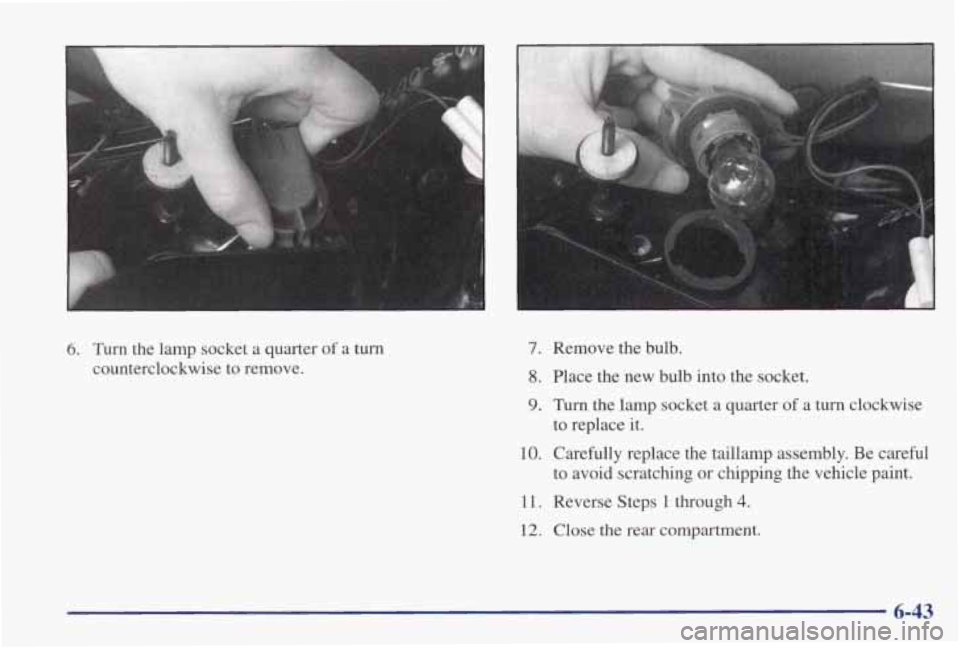 6. Turn the lamp socket a quarter of a turn counterclockwise to remove.

7. Remove the bulb.

8. Place the new bulb into the socket.

9. Turn the lamp socket a quarter of a turn clockwise to replace it.

10. Carefully replace the taillamp assembly. Be careful to avoid scratching or chipping the vehicle paint.

11. Reverse Steps 1 through 4.

12. Close the rear compartment.

6-43

carmanualsonline.info