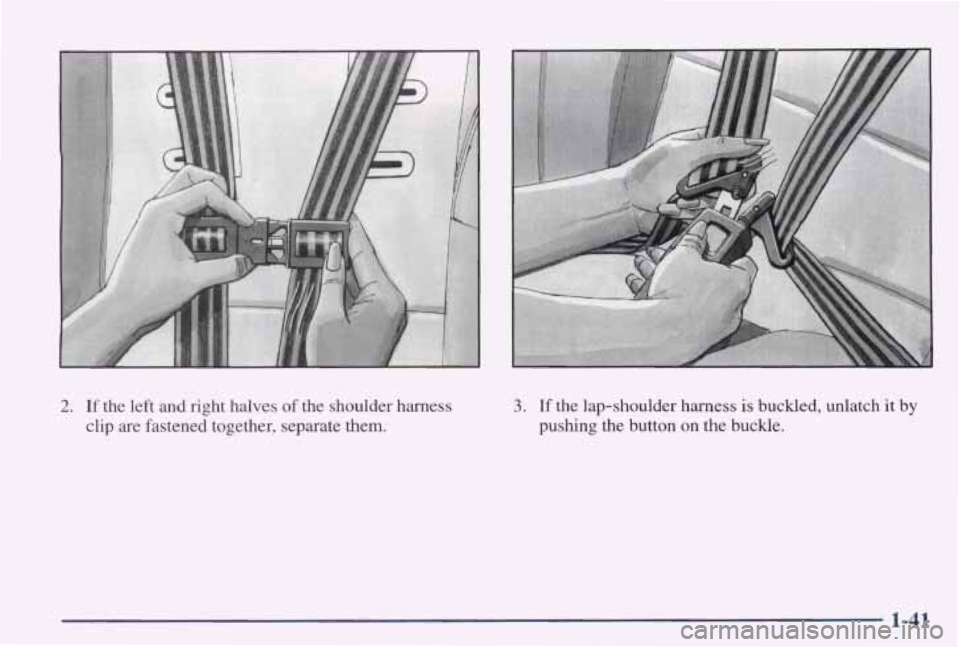 2. If the left and right halves of the shoulder harness clip are fastened together, separate them.

3. If the lap-shoulder harness is buckled, unlatch it by pushing the button on the buckle.

1-41

carmanualsonline.info