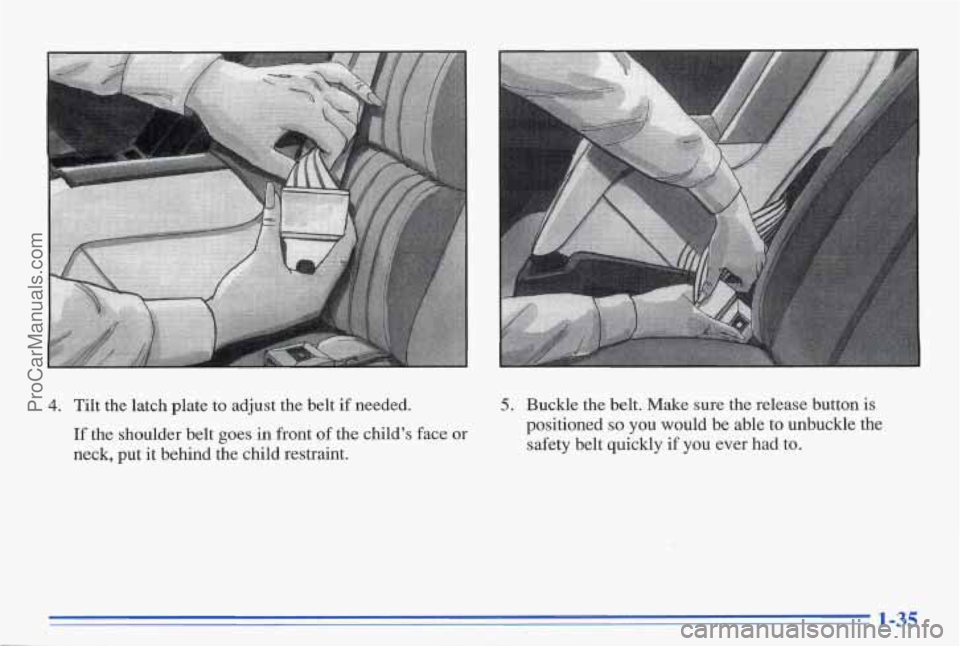 ProCarManuals.com

4. Tilt the latch plate to adjust the belt if needed.

If the shoulder belt goes in front of the child's face or neck, put it behind the child restraint.

5. Buckle the belt. Make sure the release button is positioned so you would be able to unbuckle the safety belt quickly if you ever had to.

1-35

carmanualsonline.info