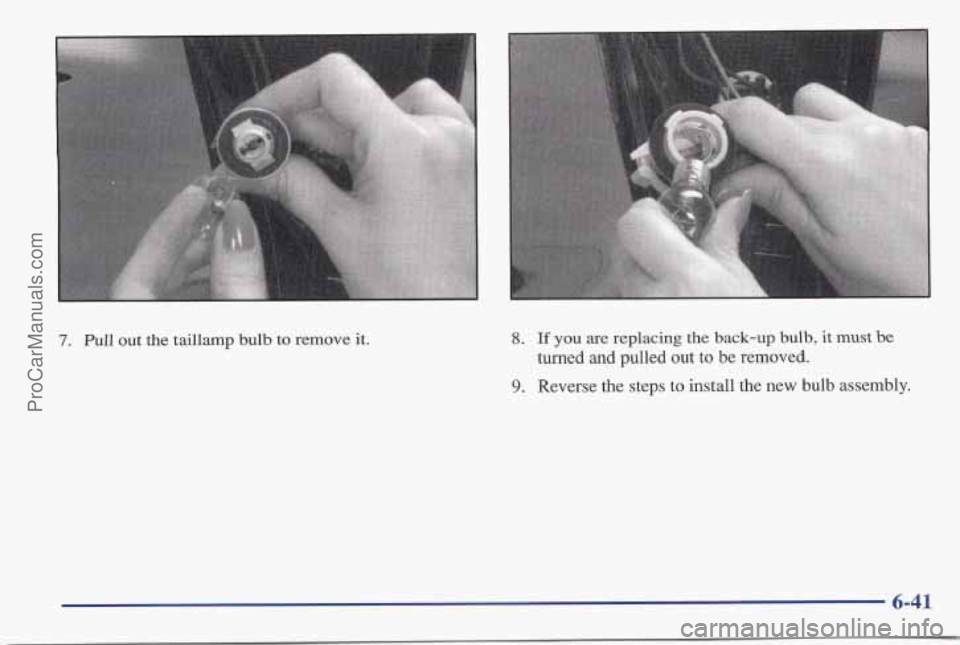 ProCarManuals.com

7. Pull out the taillamp bulb to remove it.

8. If you are replacing the back-up bulb, it must be turned and pulled out to be removed.

9. Reverse the steps to install the new bulb assembly.

6-41

carmanualsonline.info