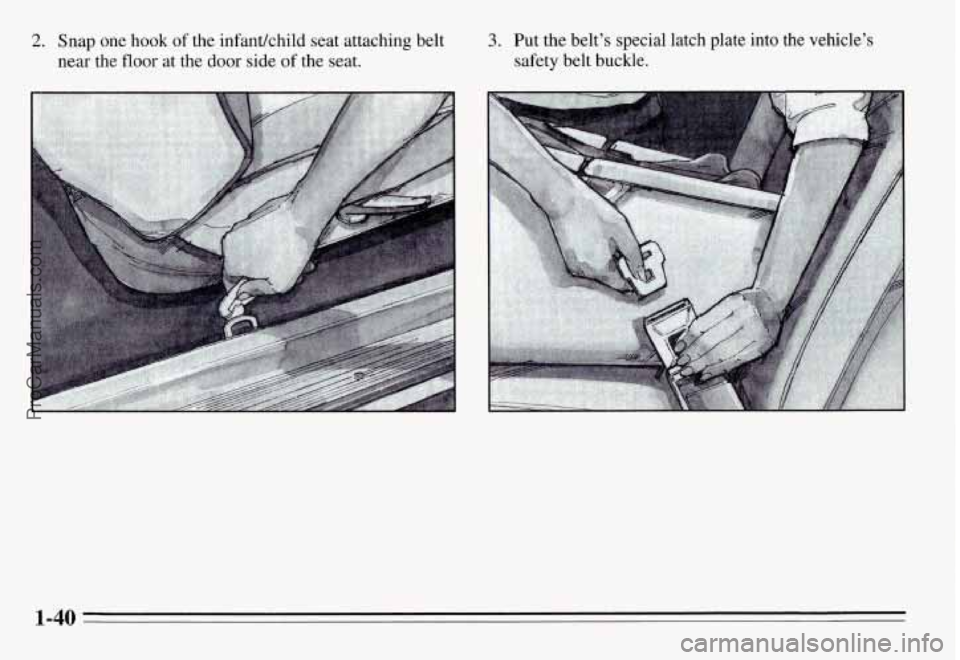 2. Snap one hook of the infant/child seat attaching belt near the floor at the door side of the seat.

3. Put the belt's special latch plate into the vehicle's safety belt buckle.

ProCarManuals.com

1-40

carmanualsonline.info