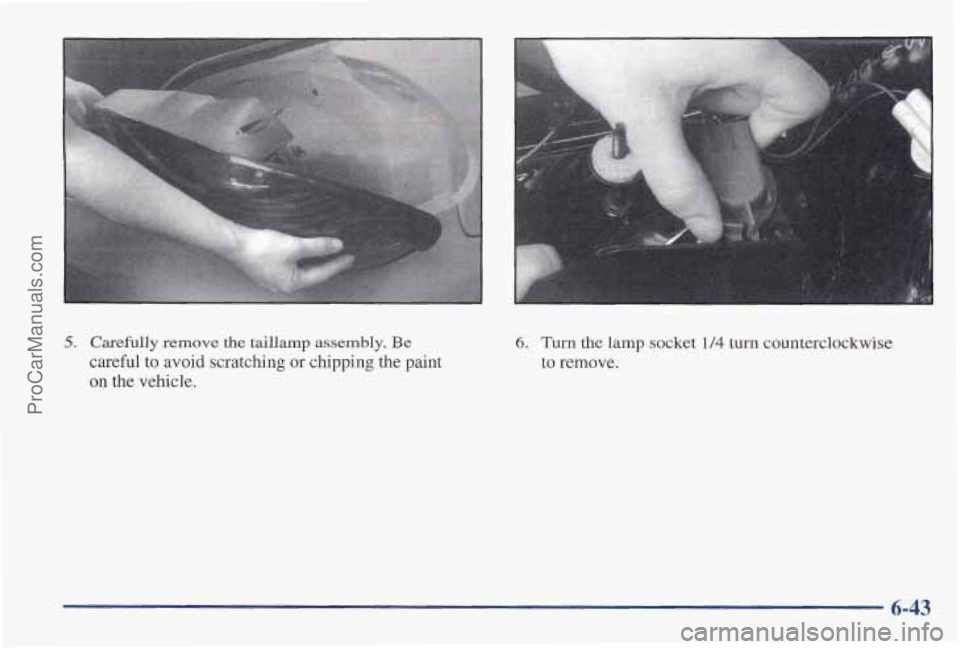 ProCarManuals.com

5. Carefully remove the taillamp assembly. Be careful to avoid scratching or chipping the paint on the vehicle.

6. Turn the lamp socket 1/4 turn counterclockwise to remove.

6-43

carmanualsonline.info