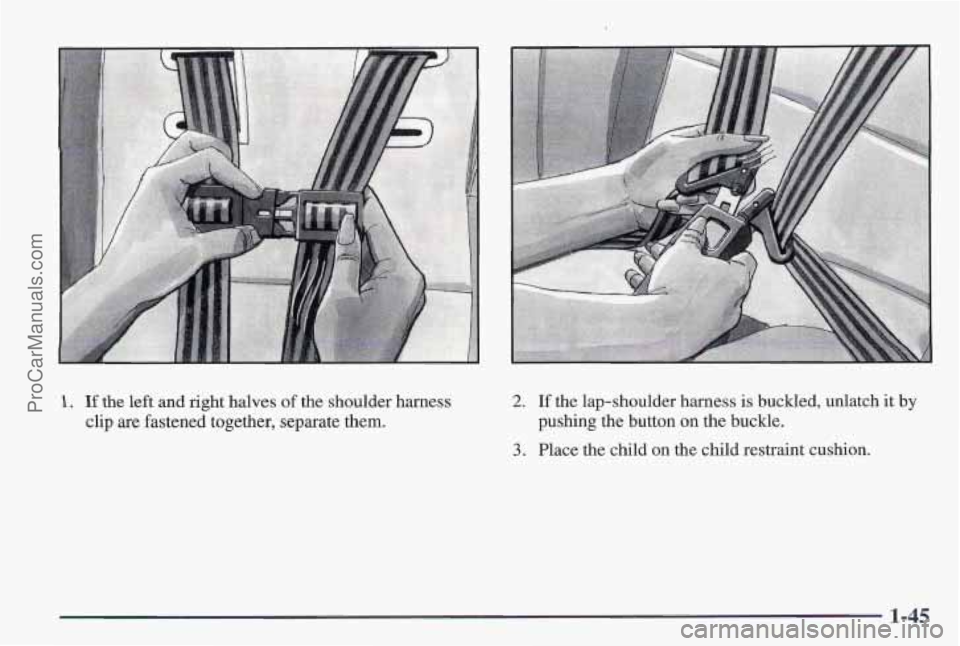 ProCarManuals.com

1. If the left and right halves of the shoulder harness clip are fastened together, separate them.

2. If the lap-shoulder harness is buckled, unlatch it by pushing the button on the buckle.

3. Place the child on the child restraint cushion.

1-45

carmanualsonline.info