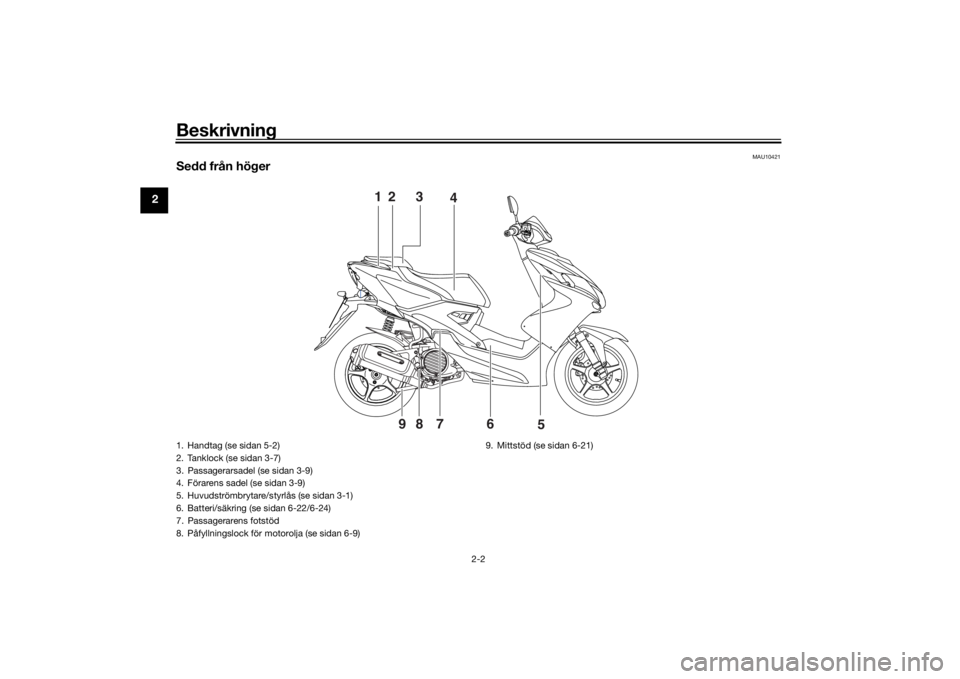 Beskrivning

2

MAU10421

Sedd från höger

1 2 3 4

9 8 7 6 5

1. Handtag (se sidan 5-2)
2. Tanklock (se sidan 3-7)
3. Passagerarsadel (se sidan 3-9)
4. Förarens sadel (se sidan 3-9)
5. Huvudströmbrytare/styrlås (se sidan 3-1)
6. Batteri/säkring (se sidan 6-22/6-24)
7. Passagerarens fotstöd
8. Påfyllningslock för motorolja (se sidan 6-9)

9. Mittstöd (se sidan 6-21)

2-2

carmanualsonline.info