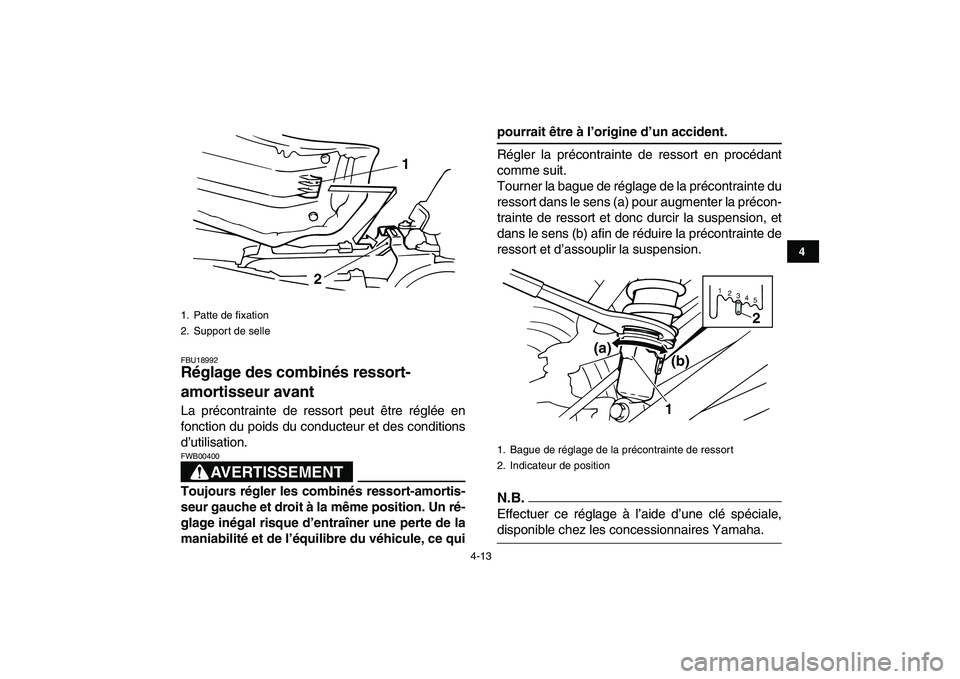 1

2

1. Patte de fixation
2. Support de selle

FBU18992
Réglage des combinés ressort-amortisseur avant

La précontrainte de ressort peut être réglée en fonction du poids du conducteur et des conditions d'utilisation.

FWB00400
AVERTISSEMENT

Toujours régler les combinés ressort-amortisseur gauche et droit à la même position. Un réglage inégal risque d'entraîner une perte de la maniabilité et de l'équilibre du véhicule, ce qui pourrait être à l'origine d'un accident.

Régler la précontrainte de ressort en procédant comme suit.
Tourner la bague de réglage de la précontrainte du ressort dans le sens (a) pour augmenter la précontrainte de ressort et donc durcir la suspension, et dans le sens (b) afin de réduire la précontrainte de ressort et d'assouplir la suspension.

1 2 3 4 5
2
(a)
(b)
1

1. Bague de réglage de la précontrainte de ressort
2. Indicateur de position

N.B.
Effectuer ce réglage à l'aide d'une clé spéciale, disponible chez les concessionnaires Yamaha.

4

4-13

carmanualsonline.info