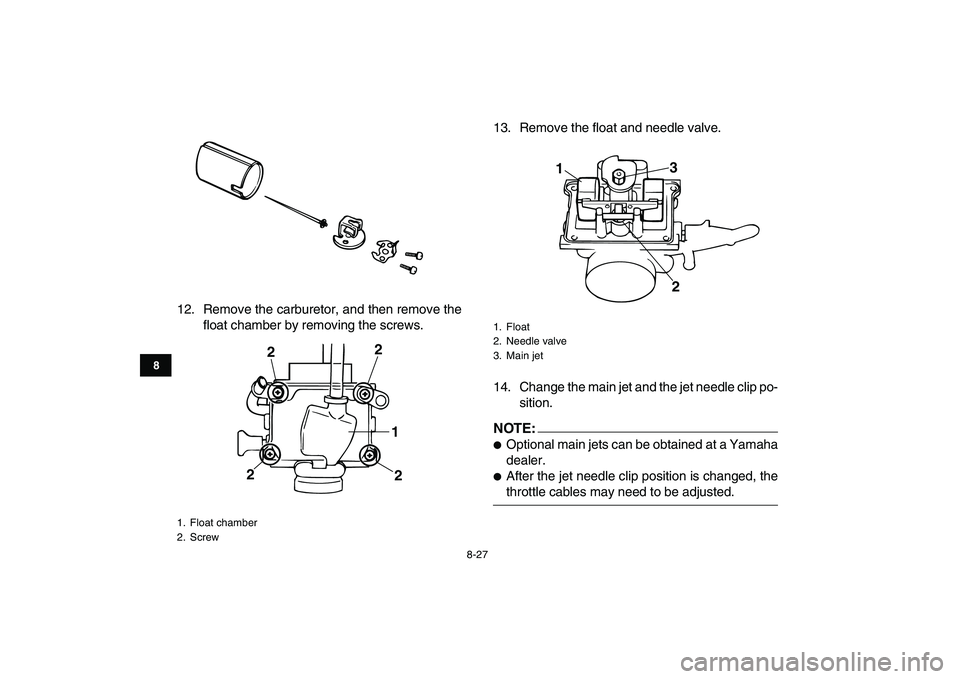 12. Remove the carburetor, and then remove the float chamber by removing the screws.

8

2
2
1
2
2

1. Float chamber
2. Screw

13. Remove the float and needle valve.

1
3
2

1. Float
2. Needle valve
3. Main jet

14. Change the main jet and the jet needle clip position.

NOTE:
● Optional main jets can be obtained at a Yamaha dealer.
● After the jet needle clip position is changed, the throttle cables may need to be adjusted.

8-27

carmanualsonline.info