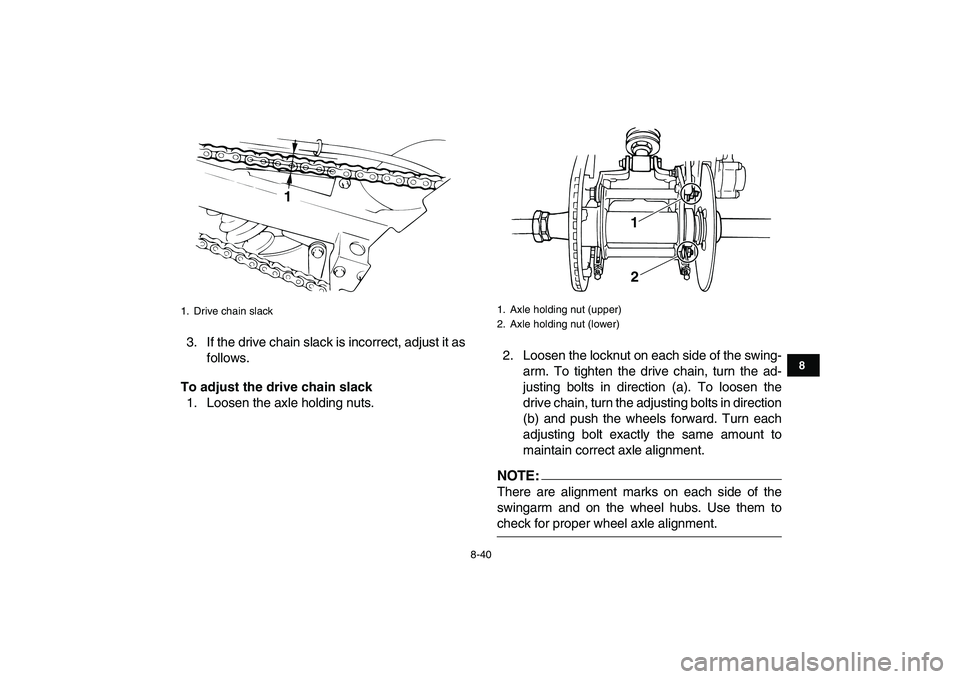 1

1. Drive chain slack

3. If the drive chain slack is incorrect, adjust it as follows.

To adjust the drive chain slack

1. Loosen the axle holding nuts.

1

2

1. Axle holding nut (upper)
2. Axle holding nut (lower)

2. Loosen the locknut on each side of the swingarm. To tighten the drive chain, turn the adjusting bolts in direction (a). To loosen the drive chain, turn the adjusting bolts in direction (b) and push the wheels forward. Turn each adjusting bolt exactly the same amount to maintain correct axle alignment.

NOTE:
There are alignment marks on each side of the swingarm and on the wheel hubs. Use them to check for proper wheel axle alignment.

8

8-40

carmanualsonline.info