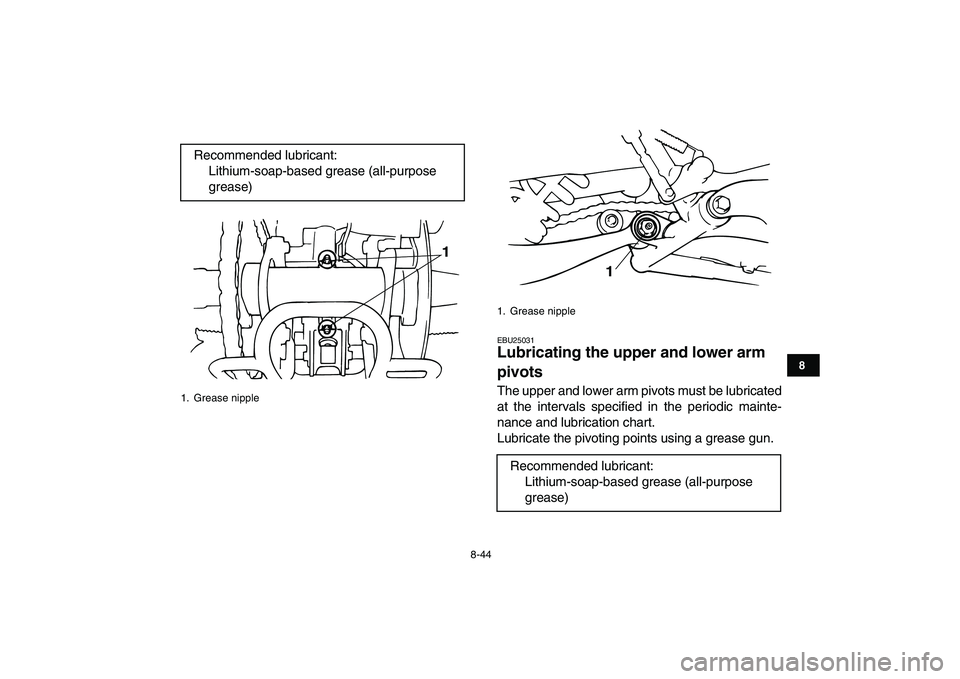 Recommended lubricant:
Lithium-soap-based grease (all-purpose grease)

1

1. Grease nipple

1

1. Grease nipple

EBU25031
Lubricating the upper and lower arm pivots

The upper and lower arm pivots must be lubricated at the intervals specified in the periodic maintenance and lubrication chart.
Lubricate the pivoting points using a grease gun.

Recommended lubricant:
Lithium-soap-based grease (all-purpose grease)

8

8-44

carmanualsonline.info