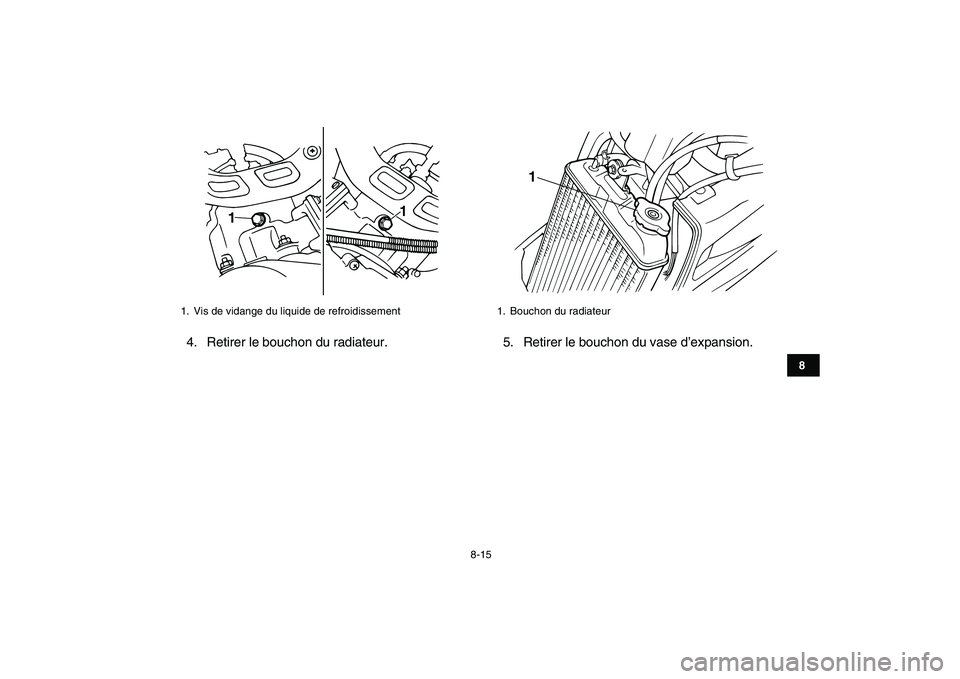 1

1

1. Vis de vidange du liquide de refroidissement

4. Retirer le bouchon du radiateur.

1

1. Bouchon du radiateur

5. Retirer le bouchon du vase d'expansion.

8

8-15

carmanualsonline.info