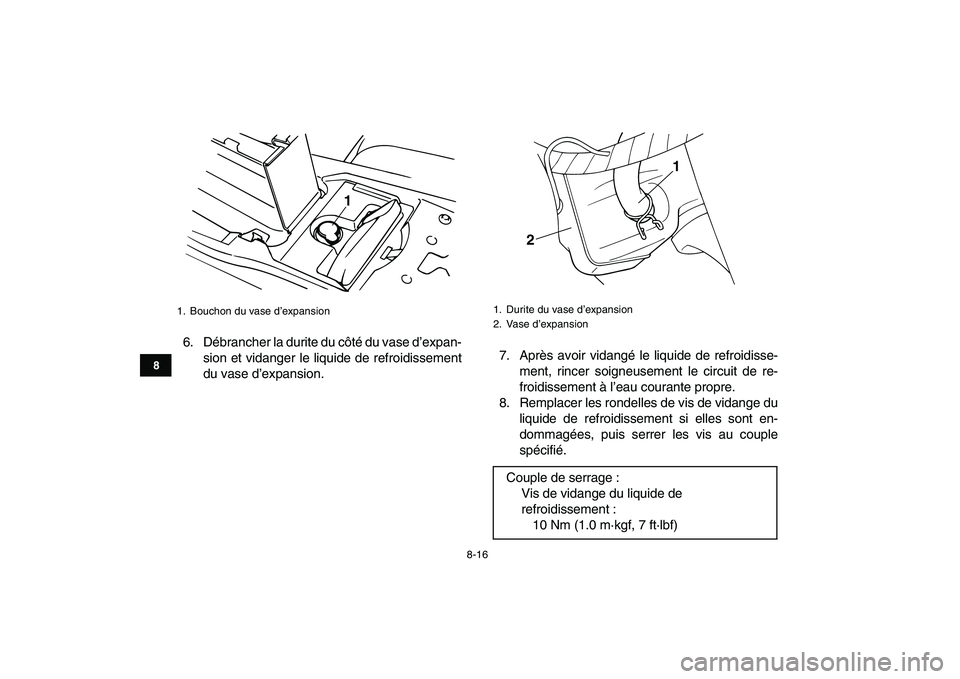 1

1. Bouchon du vase d'expansion

8

6. Débrancher la durite du côté du vase d'expansion et vidanger le liquide de refroidissement du vase d'expansion.

1

2

1. Durite du vase d'expansion
2. Vase d'expansion

7. Après avoir vidangé le liquide de refroidissement, rincer soigneusement le circuit de refroidissement à l'eau courante propre.
8. Remplacer les rondelles de vis de vidange du liquide de refroidissement si elles sont endommagées, puis serrer les vis au couple spécifié.

Couple de serrage :
Vis de vidange du liquide de refroidissement :
10 Nm (1.0 m·kgf, 7 ft·lbf)

8-16

carmanualsonline.info