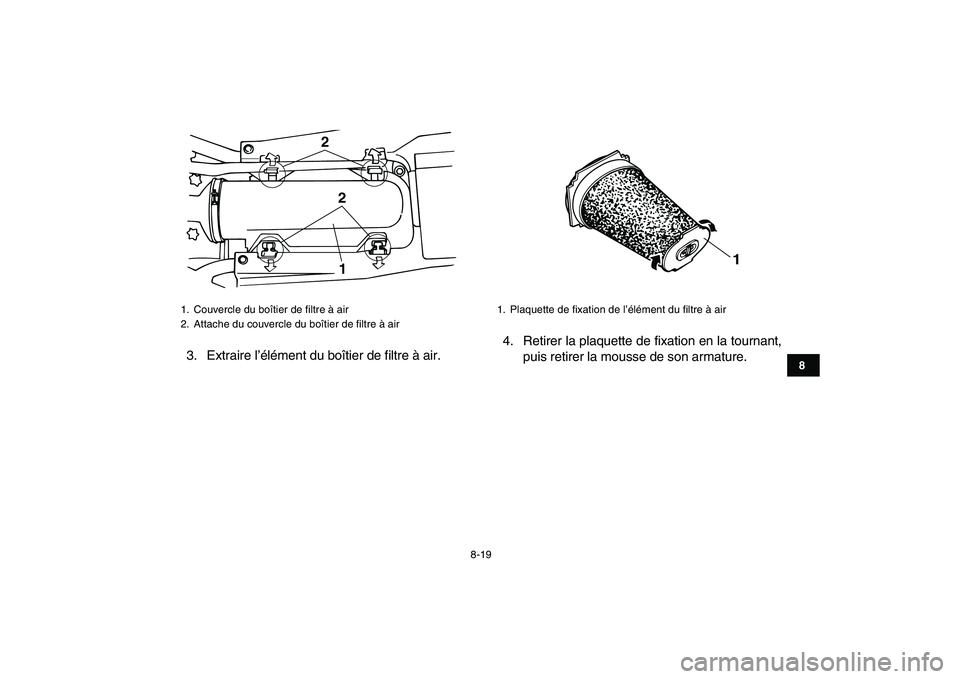 2

2

1

1. Couvercle du boîtier de filtre à air
2. Attache du couvercle du boîtier de filtre à air

3. Extraire l'élément du boîtier de filtre à air.

1

1. Plaquette de fixation de l'élément du filtre à air

4. Retirer la plaquette de fixation en la tournant, puis retirer la mousse de son armature.

8

8-19

carmanualsonline.info